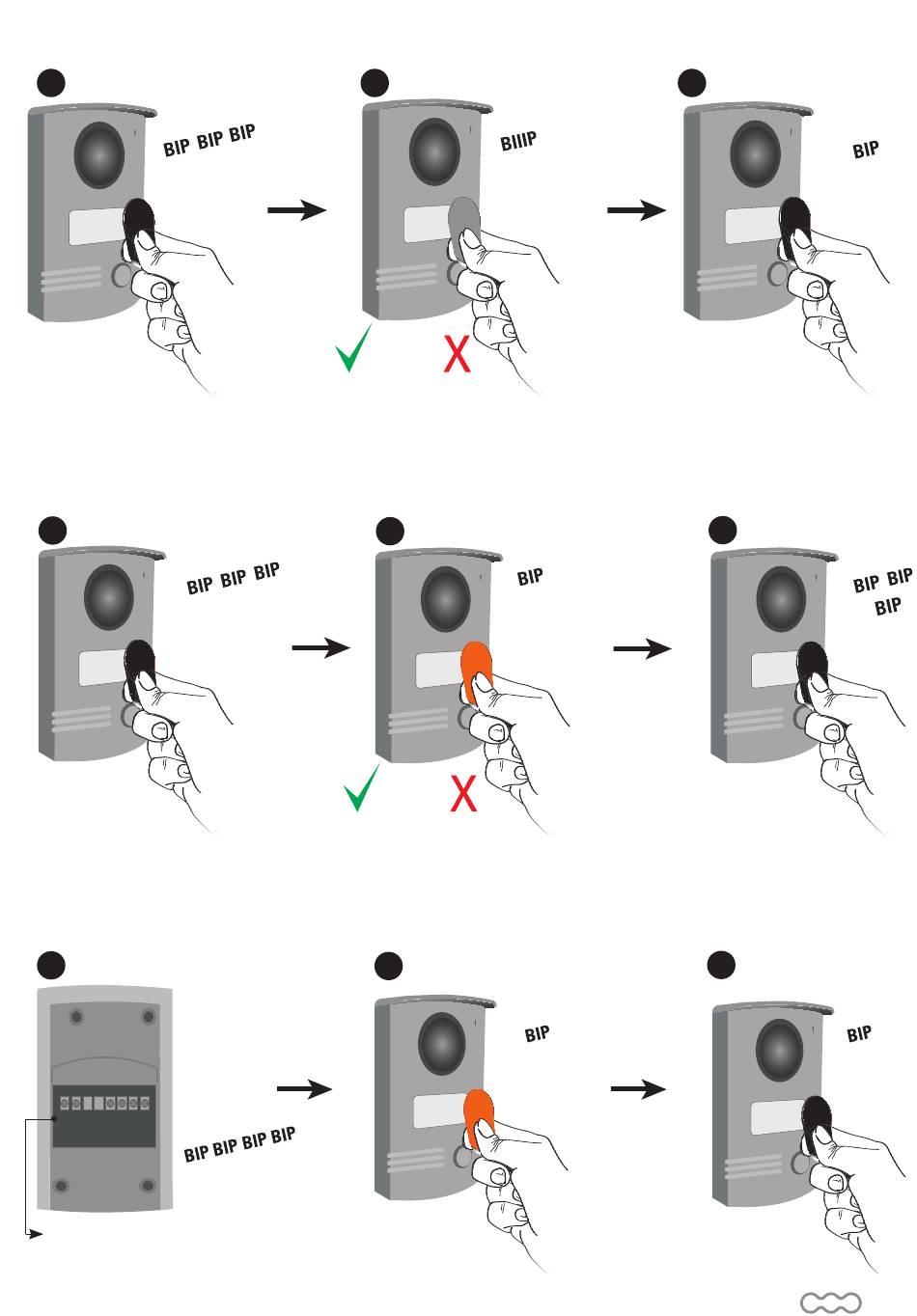 BIP BIP BIP

BIIIP

BIP

BIP BIP BIP

BIP

BIP BIP
BIP

BIP BIP BIP BIP

BIP

BIP