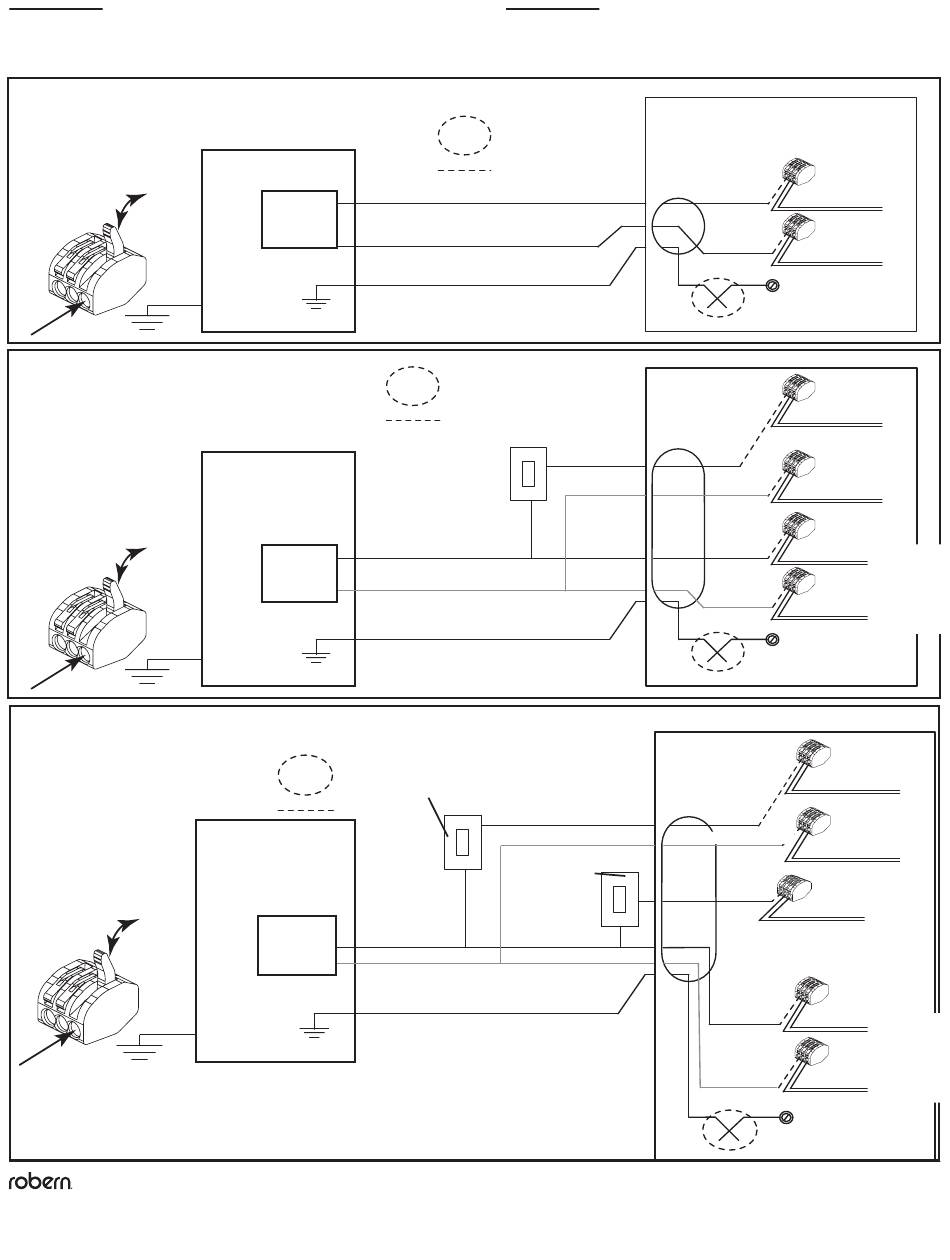 robern.