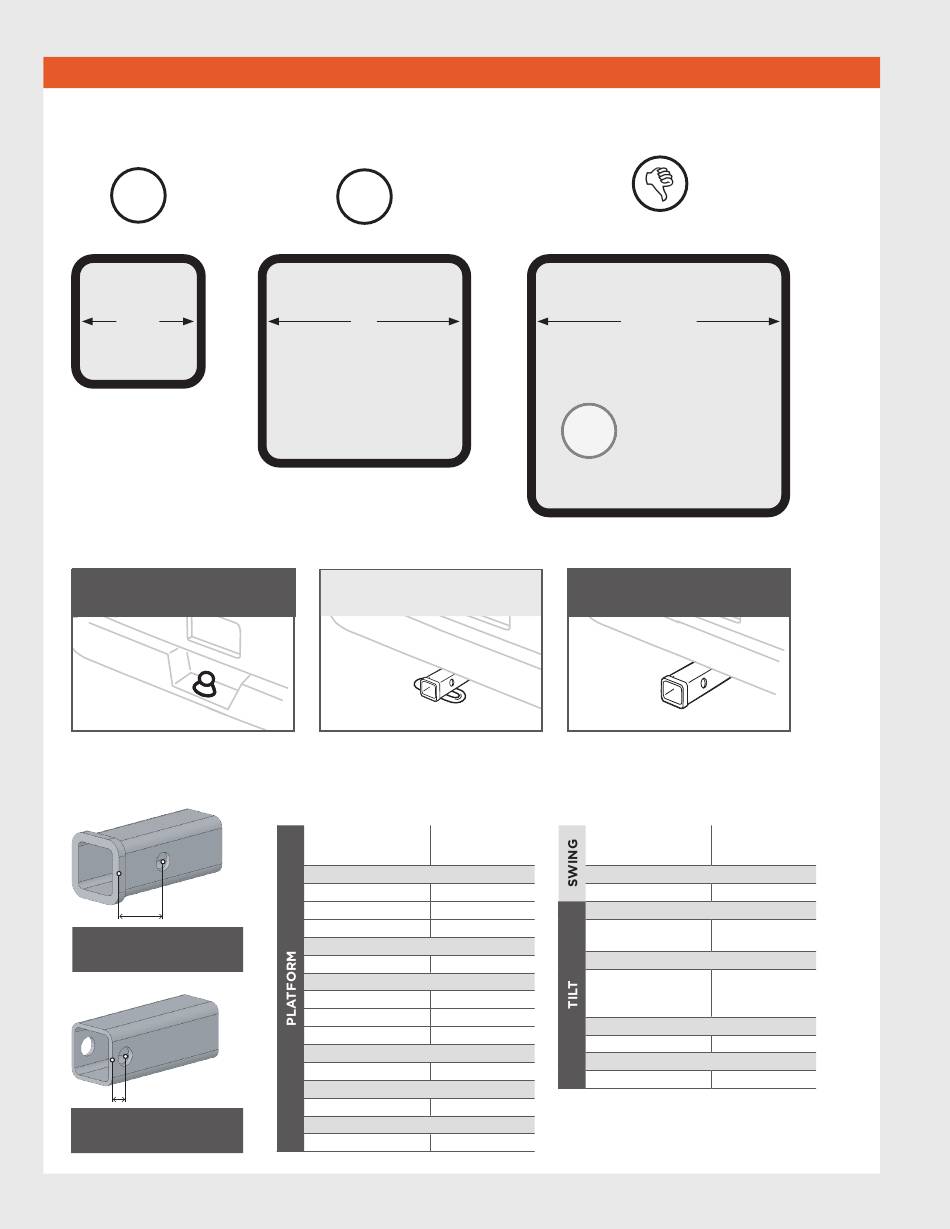 PLATFORM

SWING

TILT