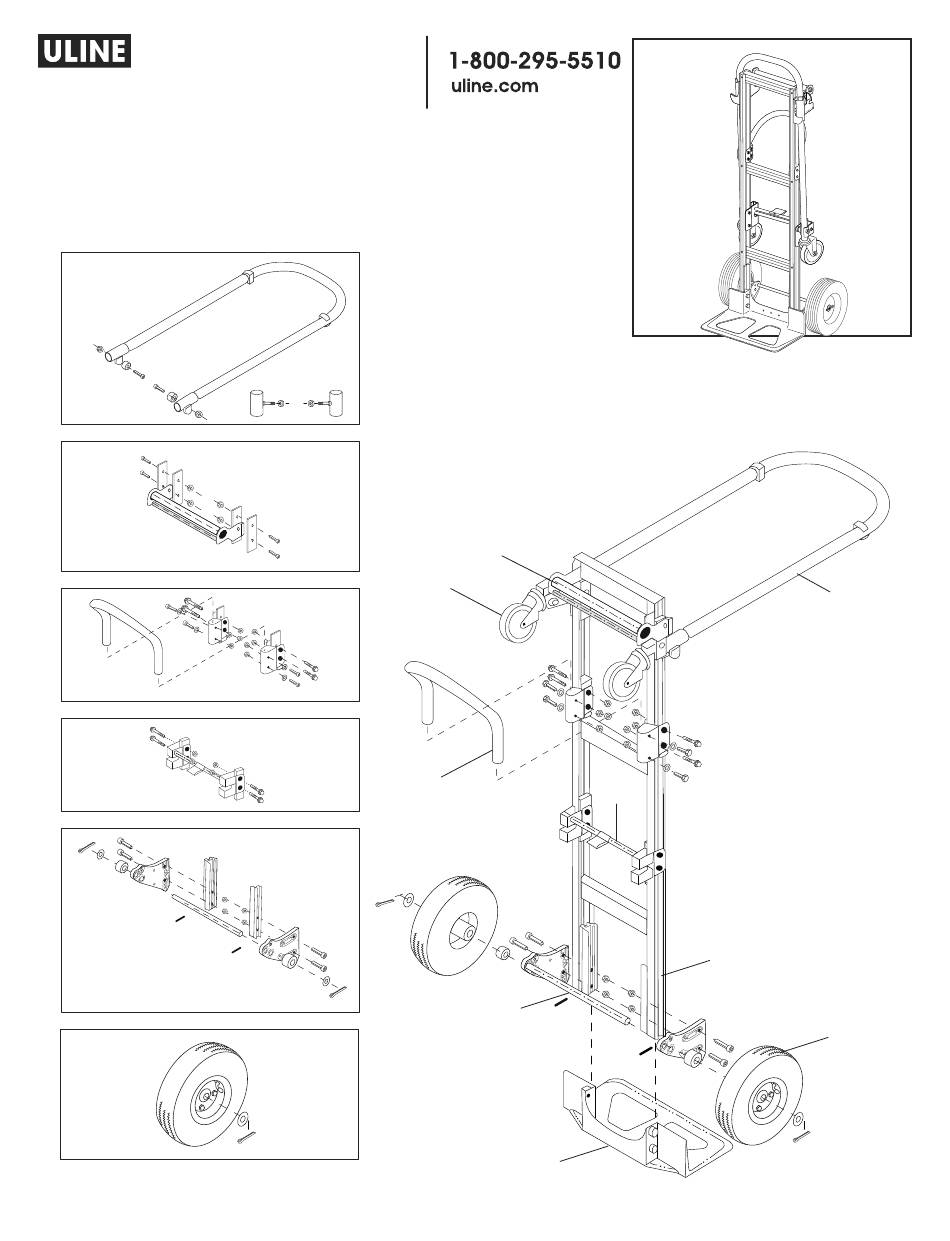 ULINE

1-800-295-5510
uline.com