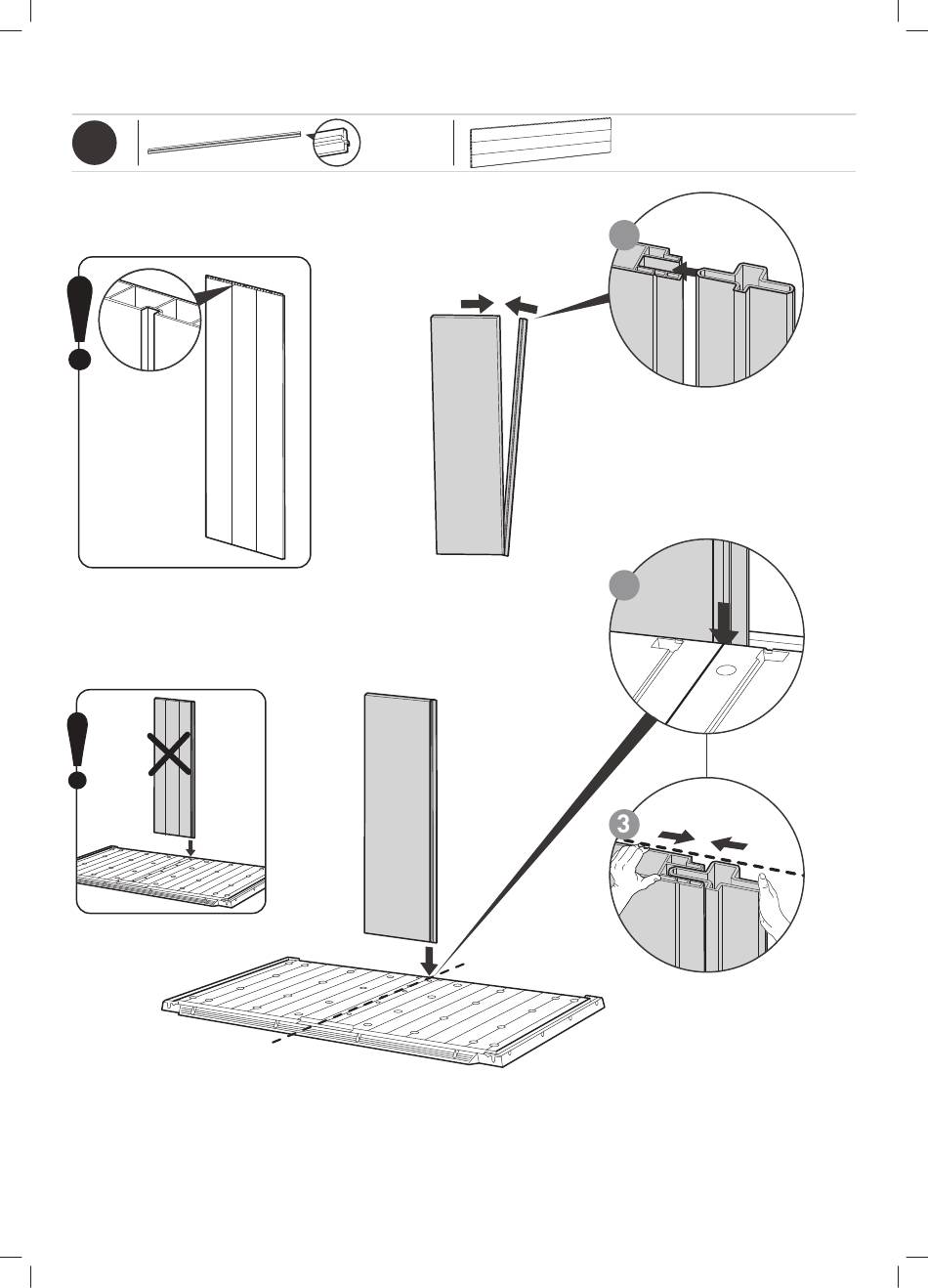 3