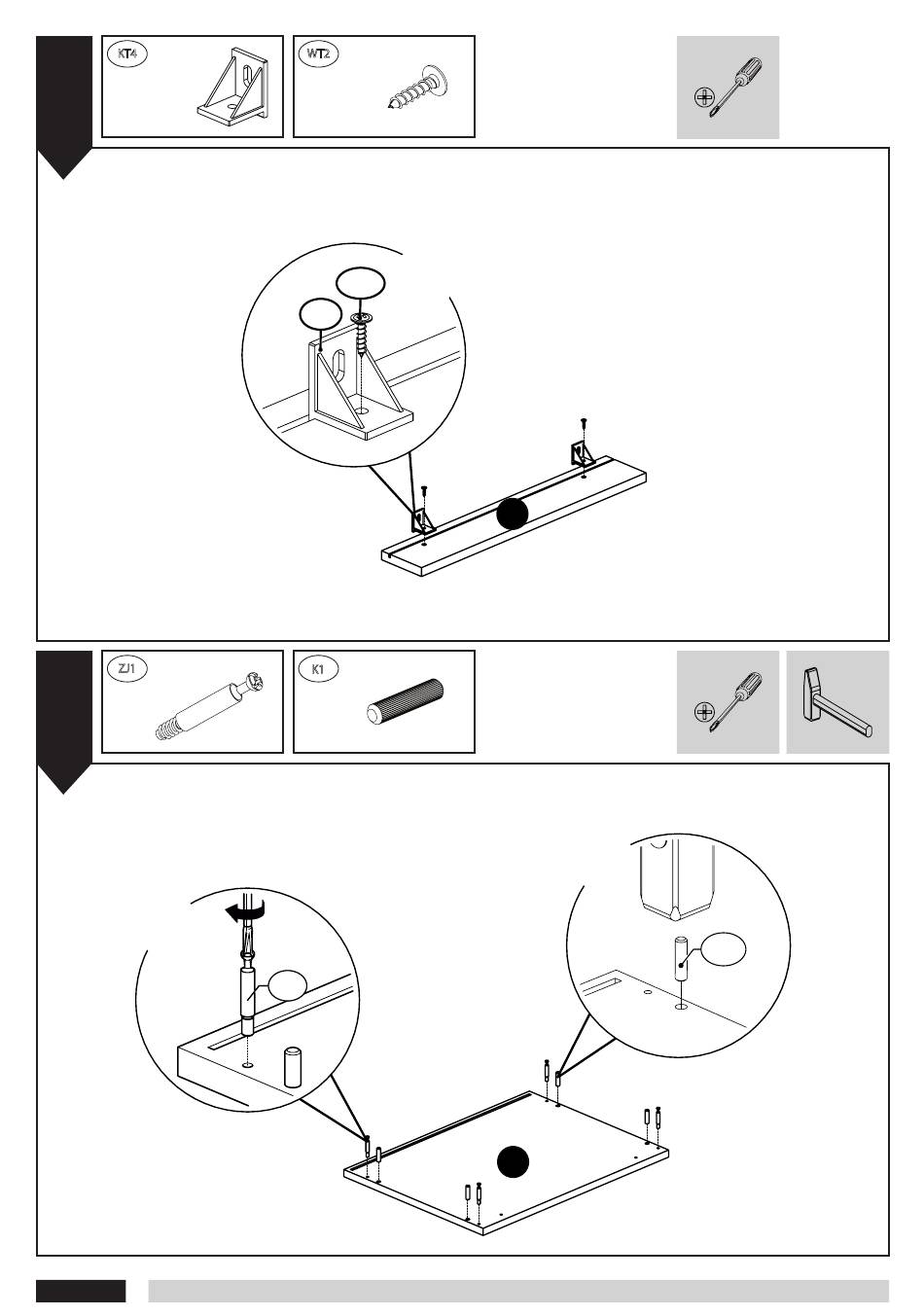 KT4

WT2

ZJ1

K1