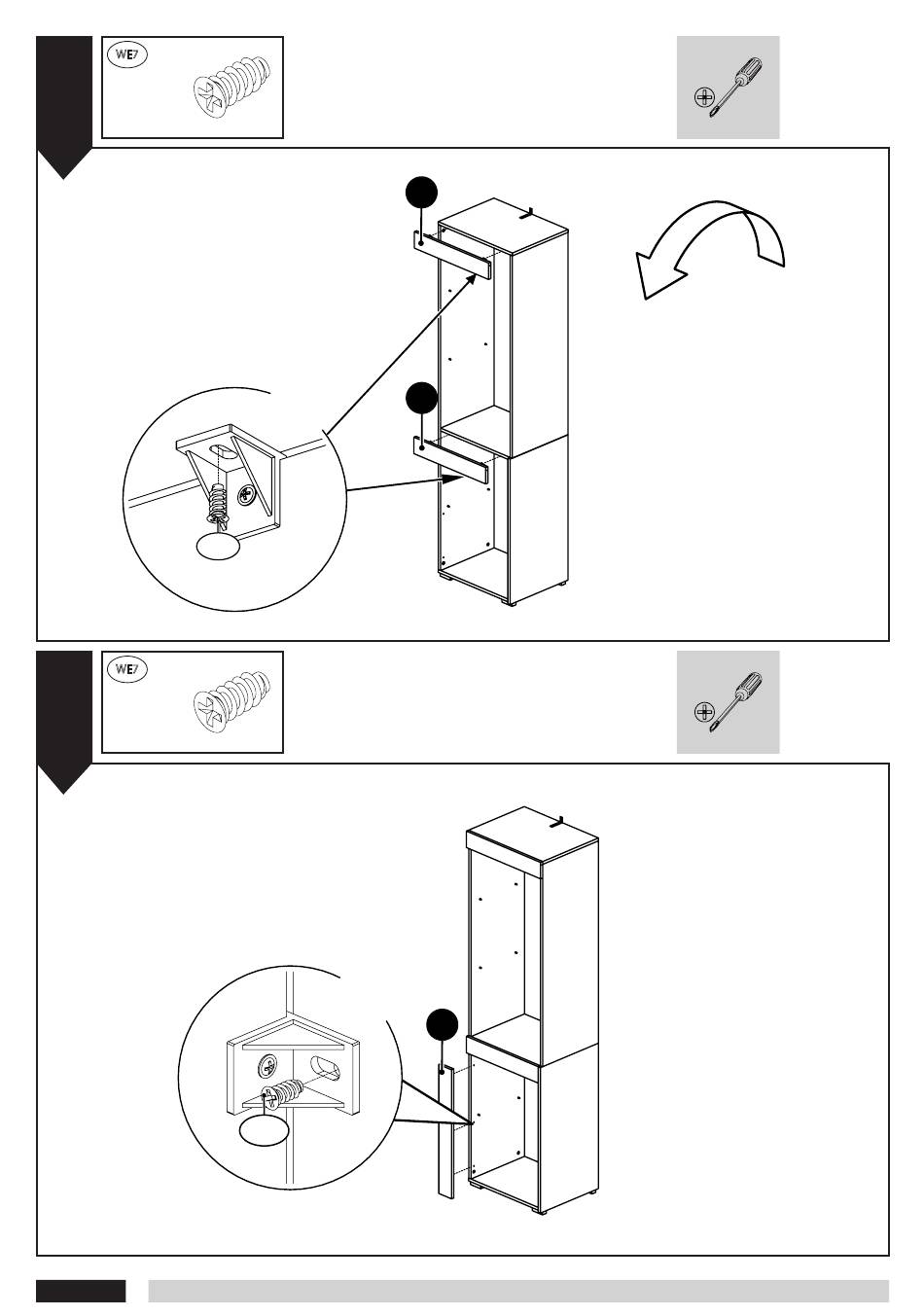 WE7

WE7