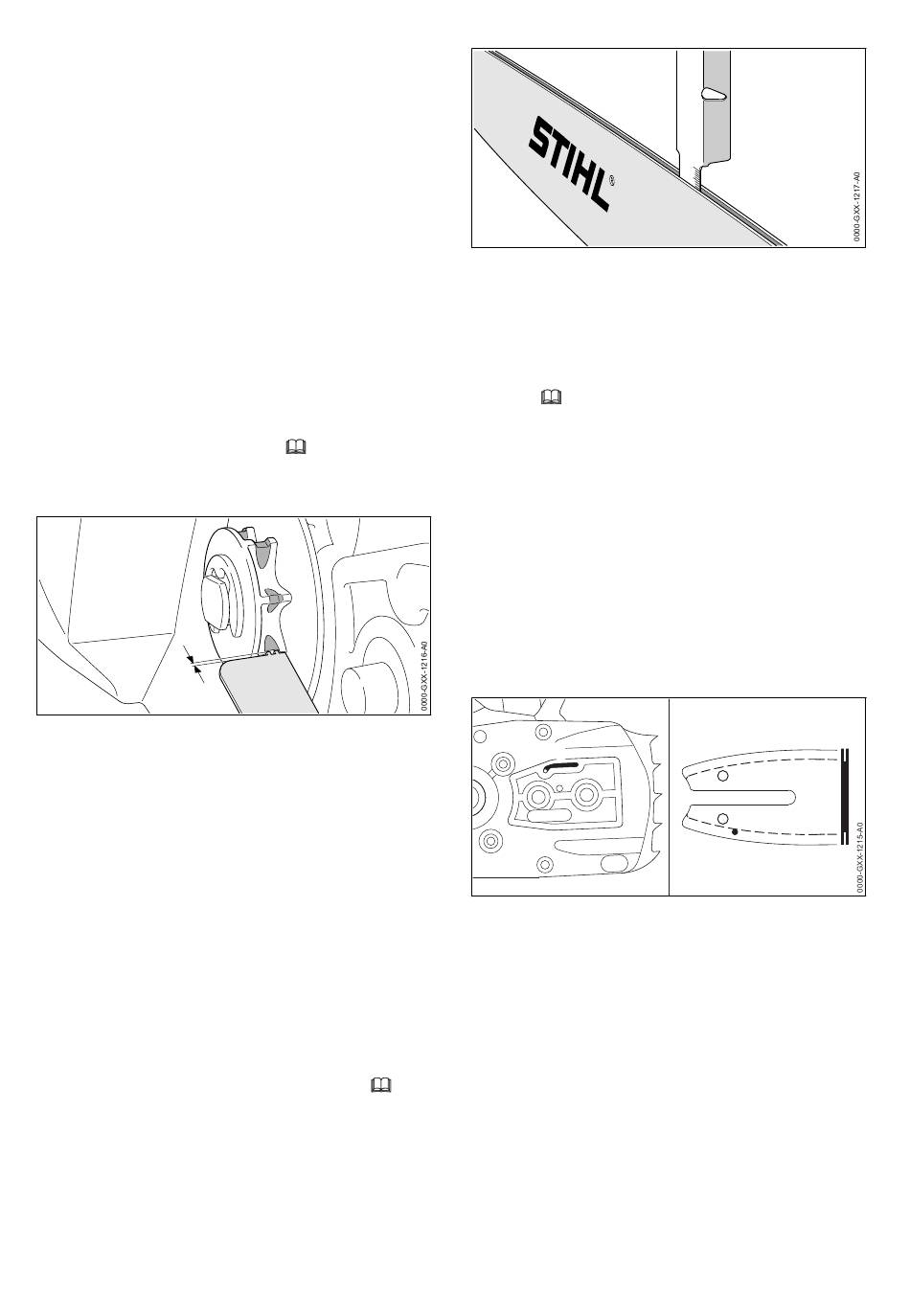 STIHL®

0000-GXX-1217-A0

0000-GXX-1216-A0

0000-GXX-1215-A0