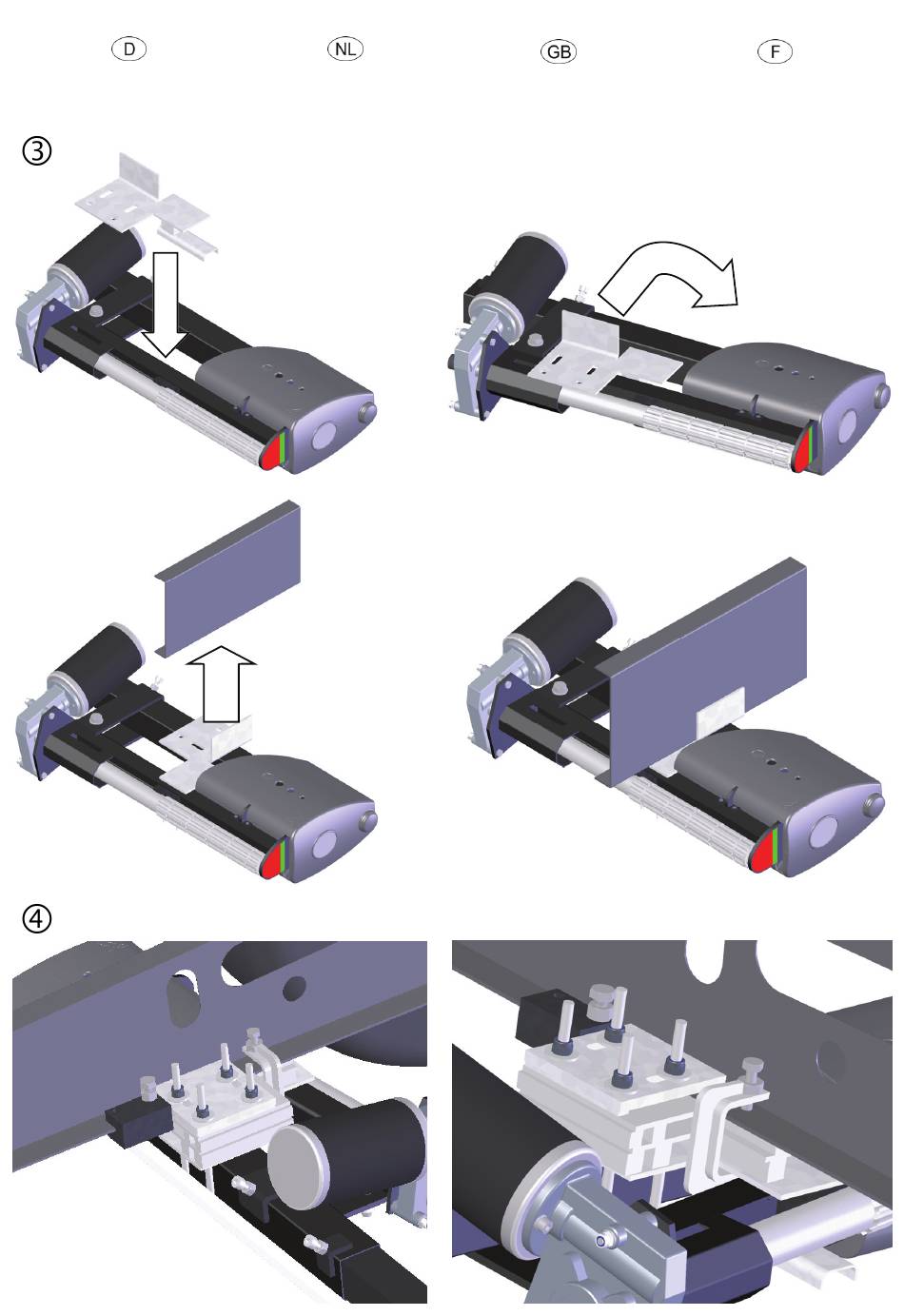 D NL GB F

③

④