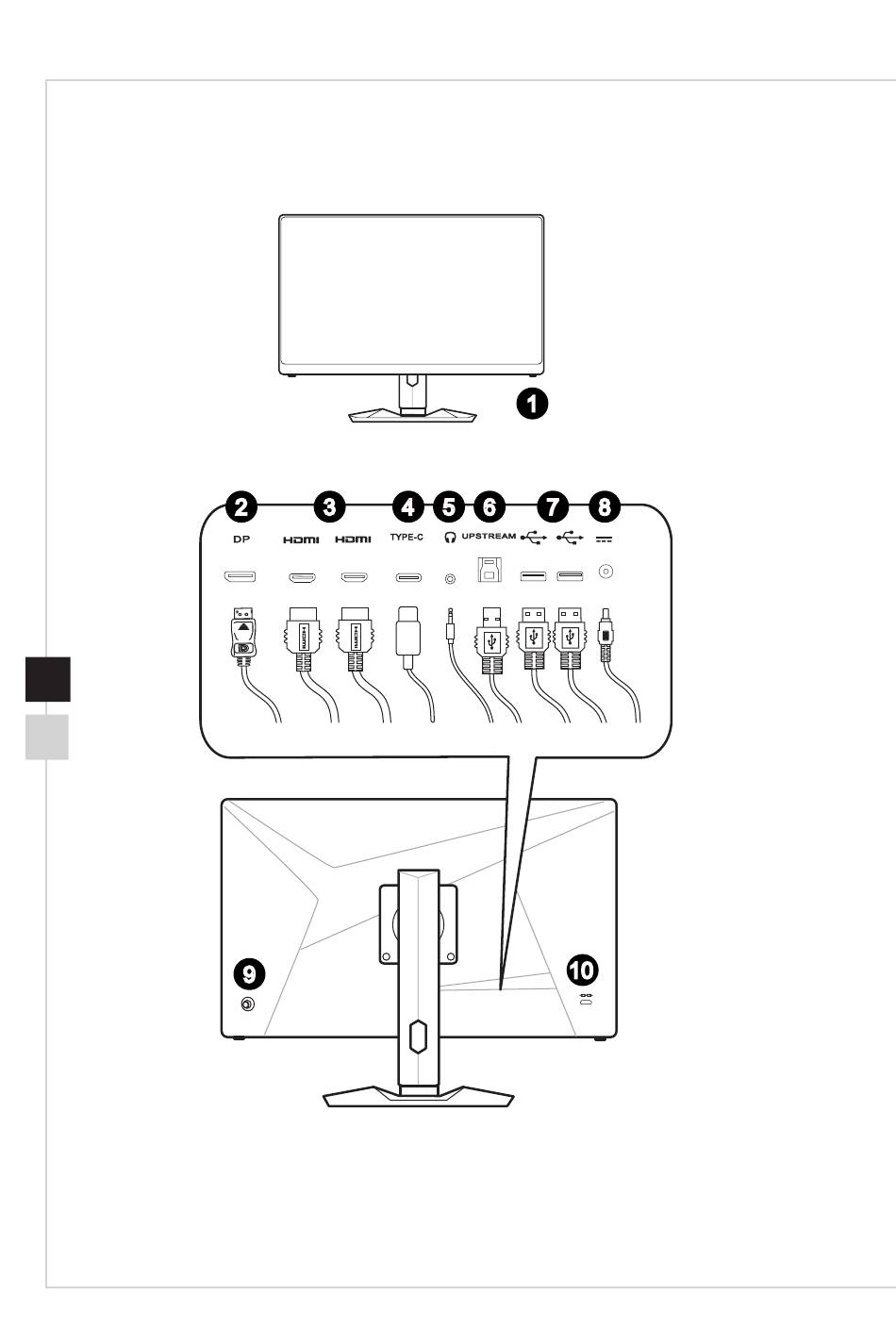 1

2 3 4 5 6 7 8

DP HDMI HDMI TYPE-C UPSTREAM

9

10