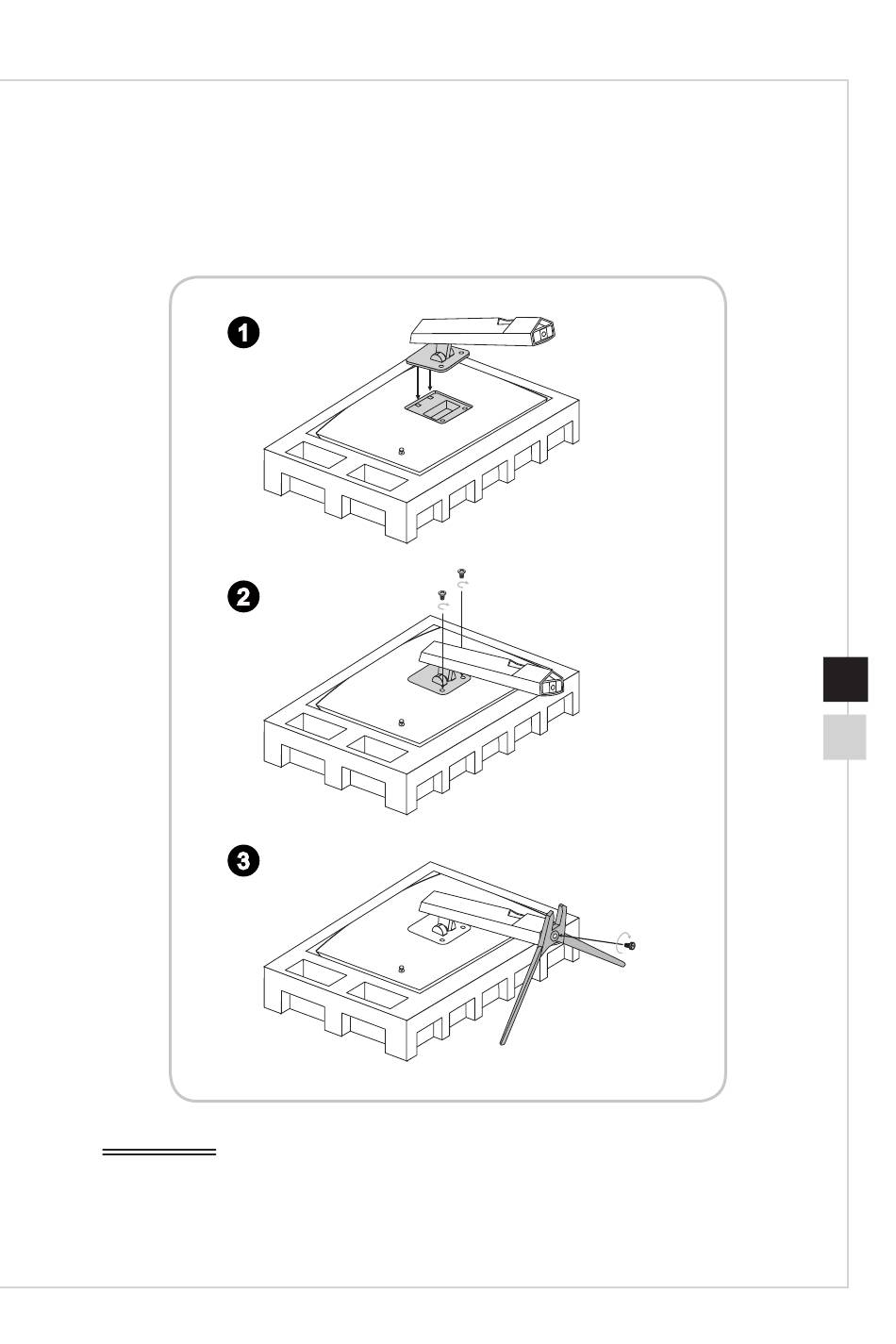 1

2

3