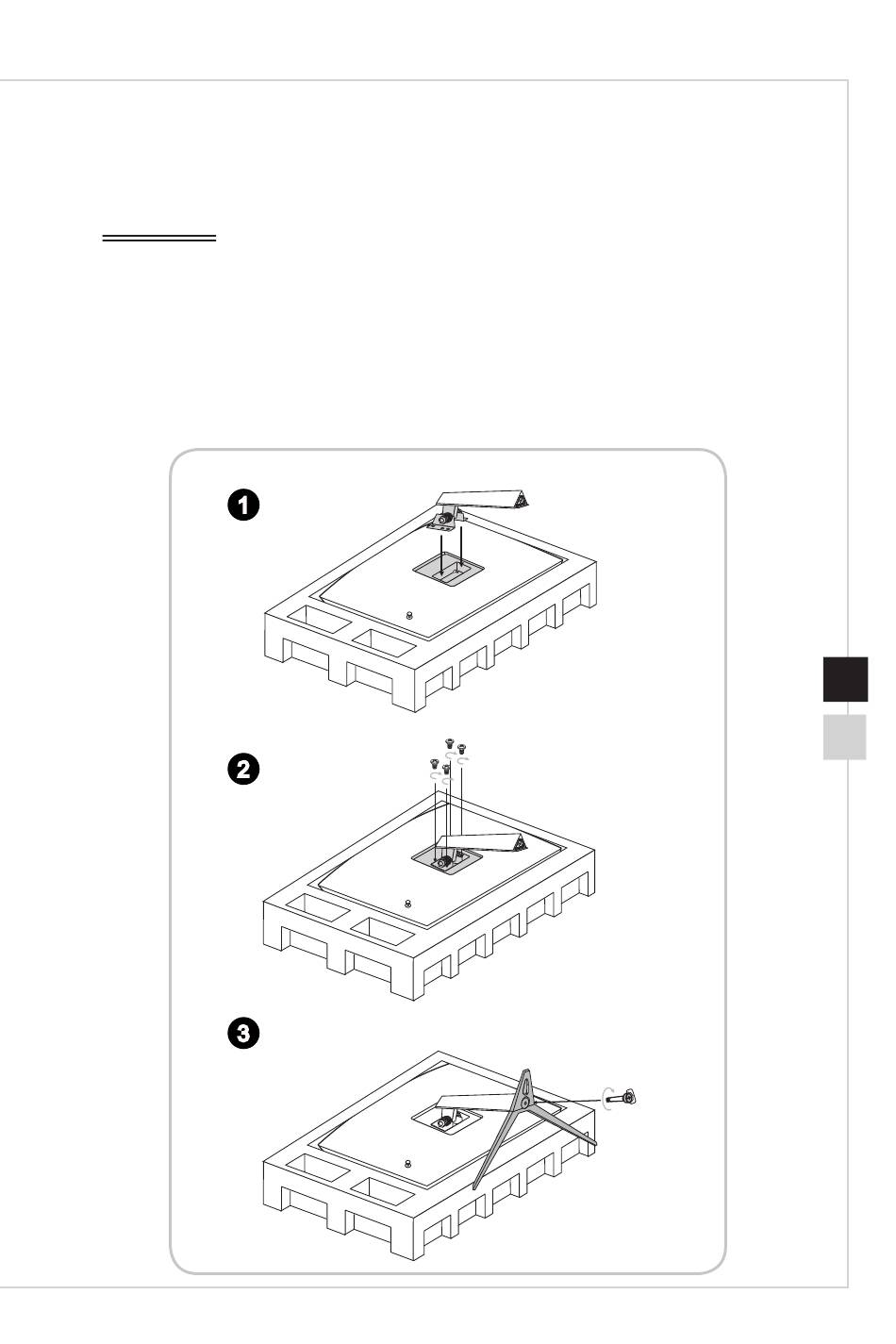 1

2

3