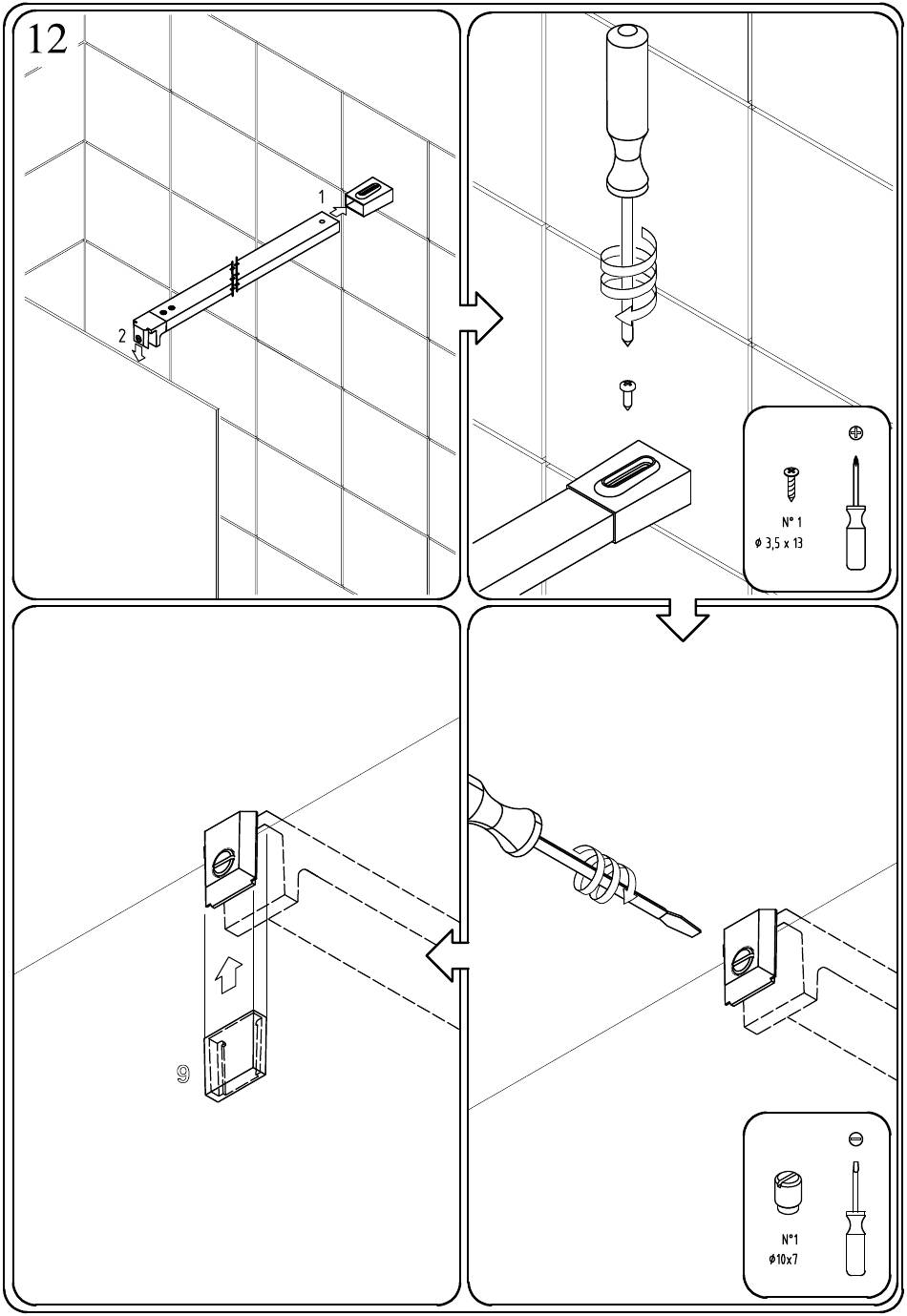 12

1

2

N° 1
ø 3,5 x 13

9

N°1
ø10x7