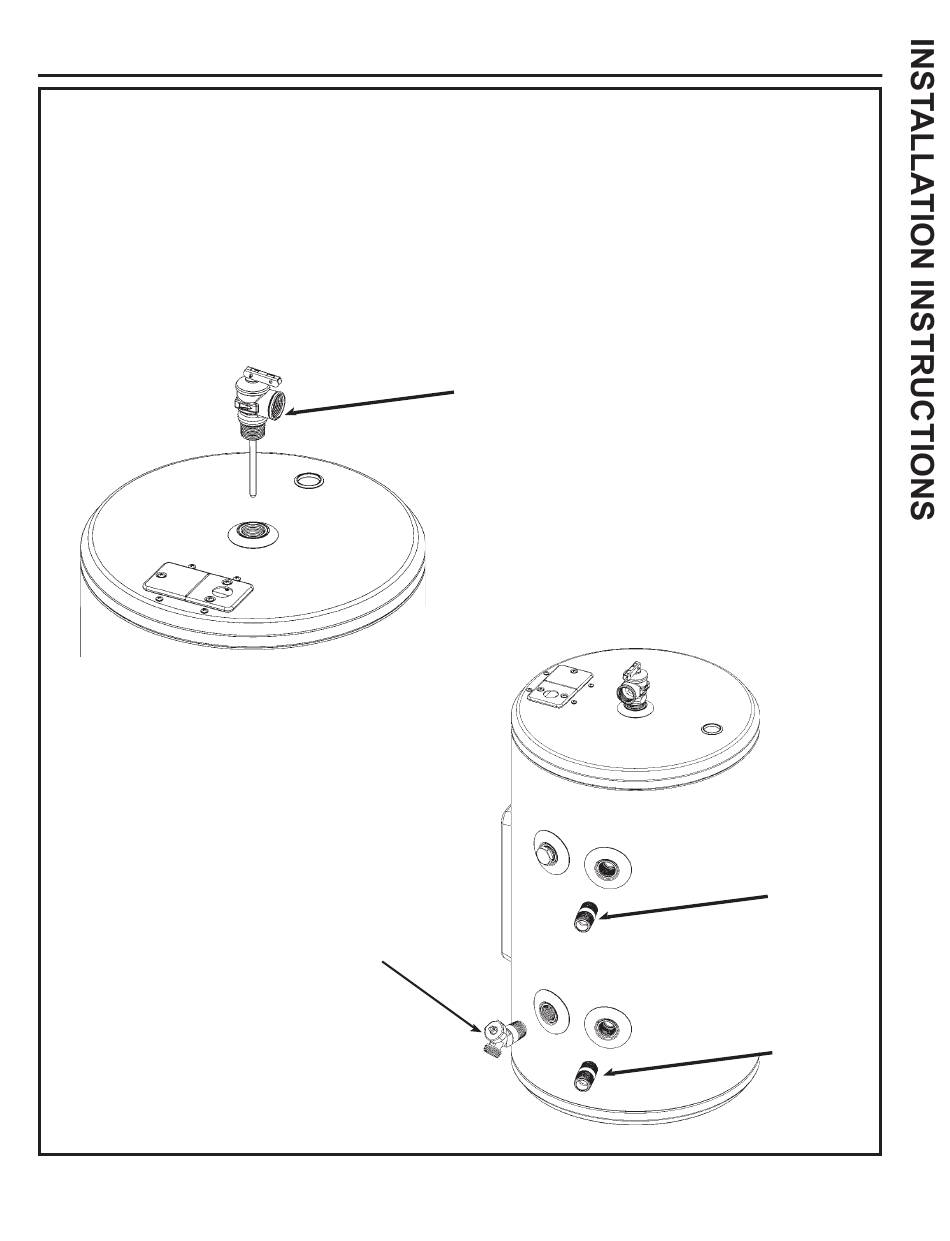 INSTALLATION INSTRUCTIONS