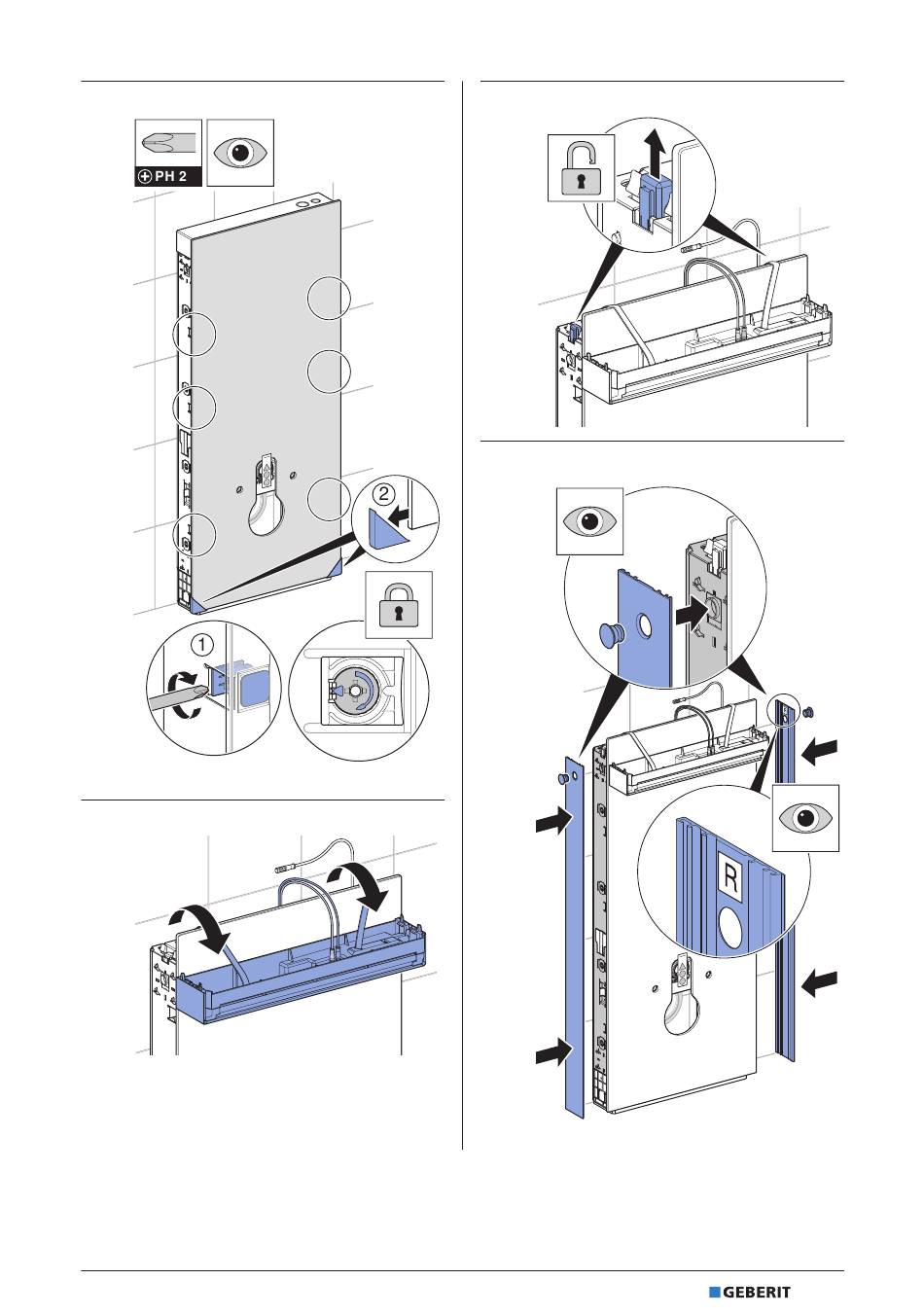 PH 2

2

1

R

GEBERIT