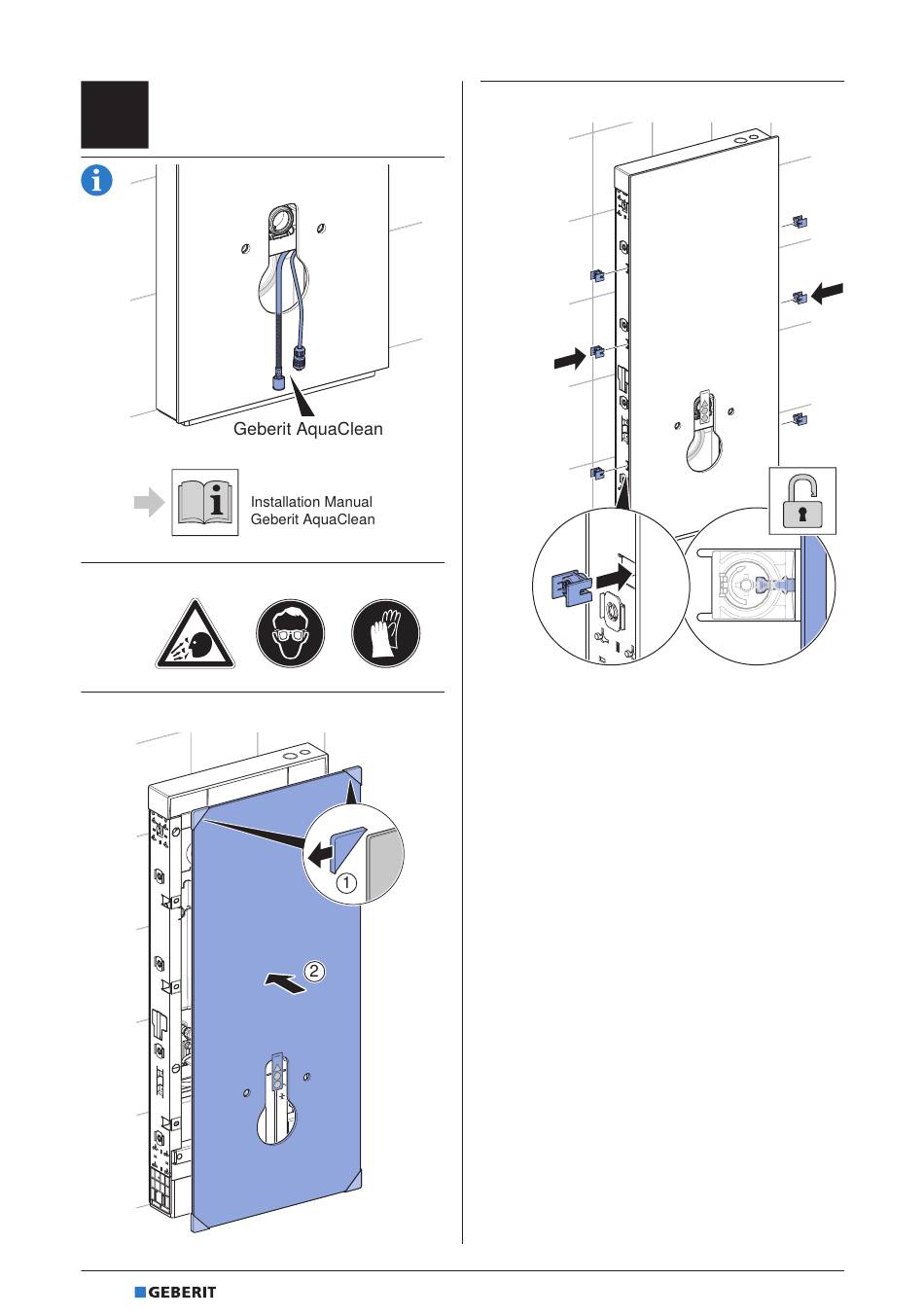 Geberit AquaClean

Installation Manual
Geberit AquaClean

1

2

GEBERIT