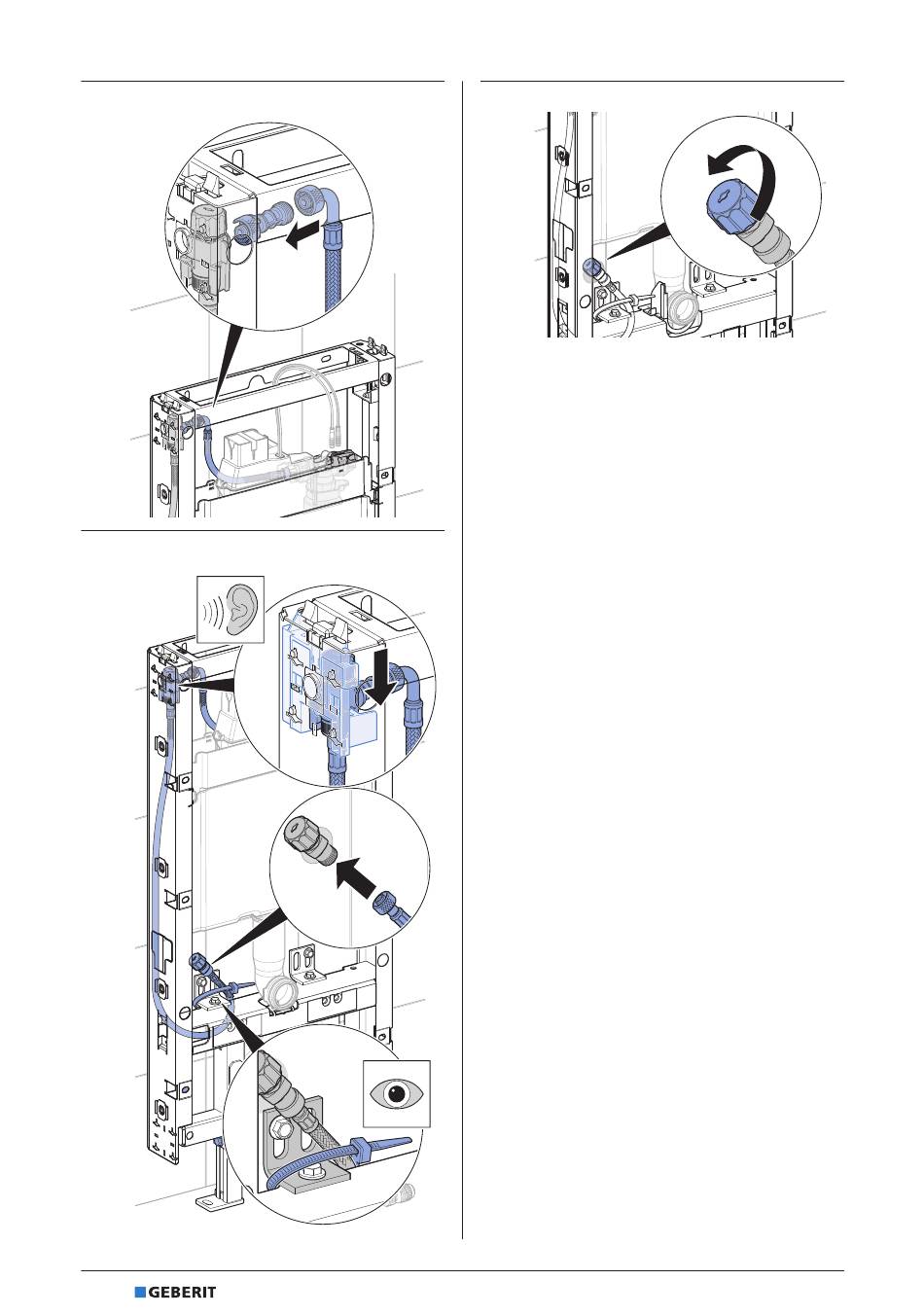 GEBERIT