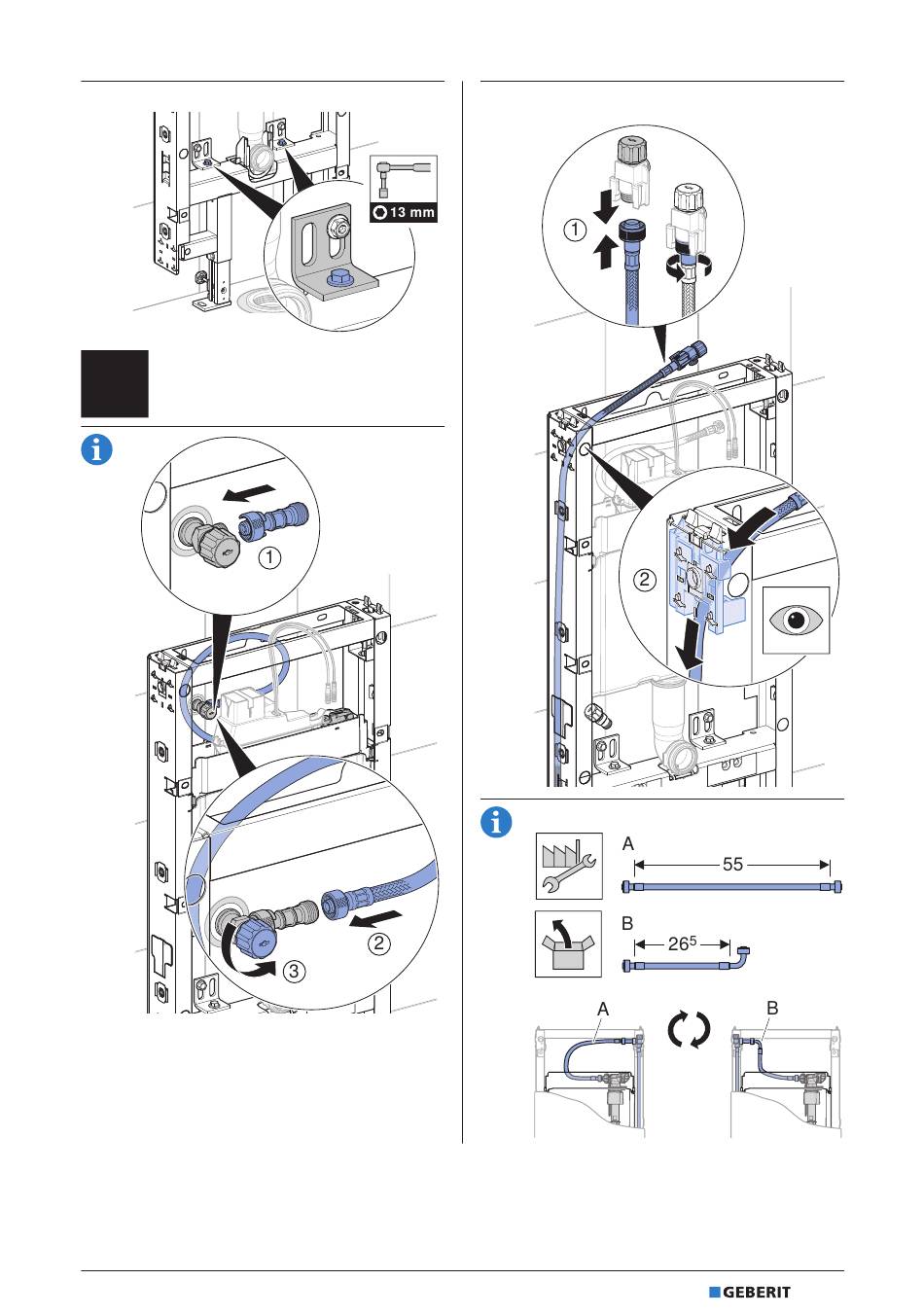 13 mm

1

2

3

1

2

A

55

B

$26^5$

A

B

GEBERIT