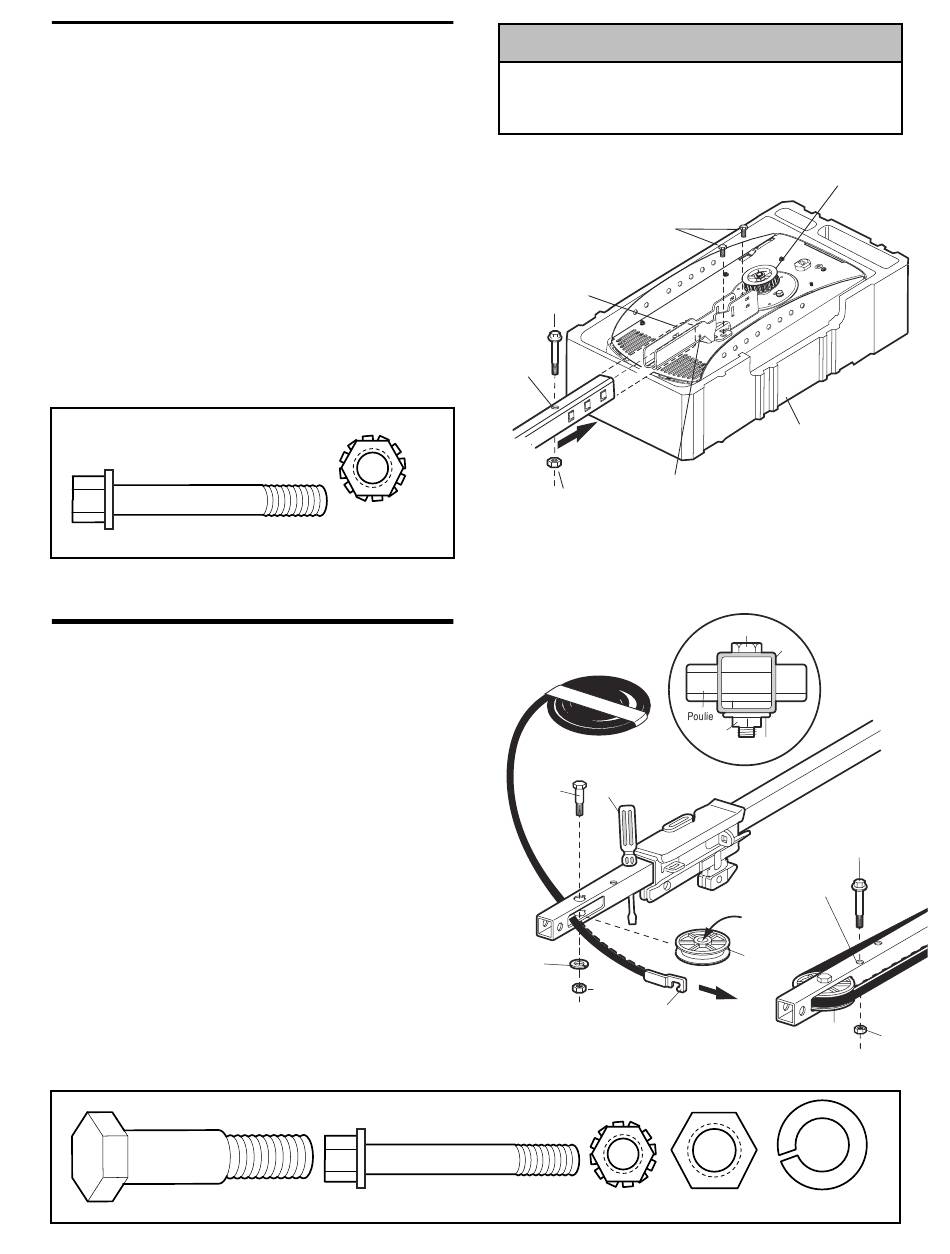 Poulie