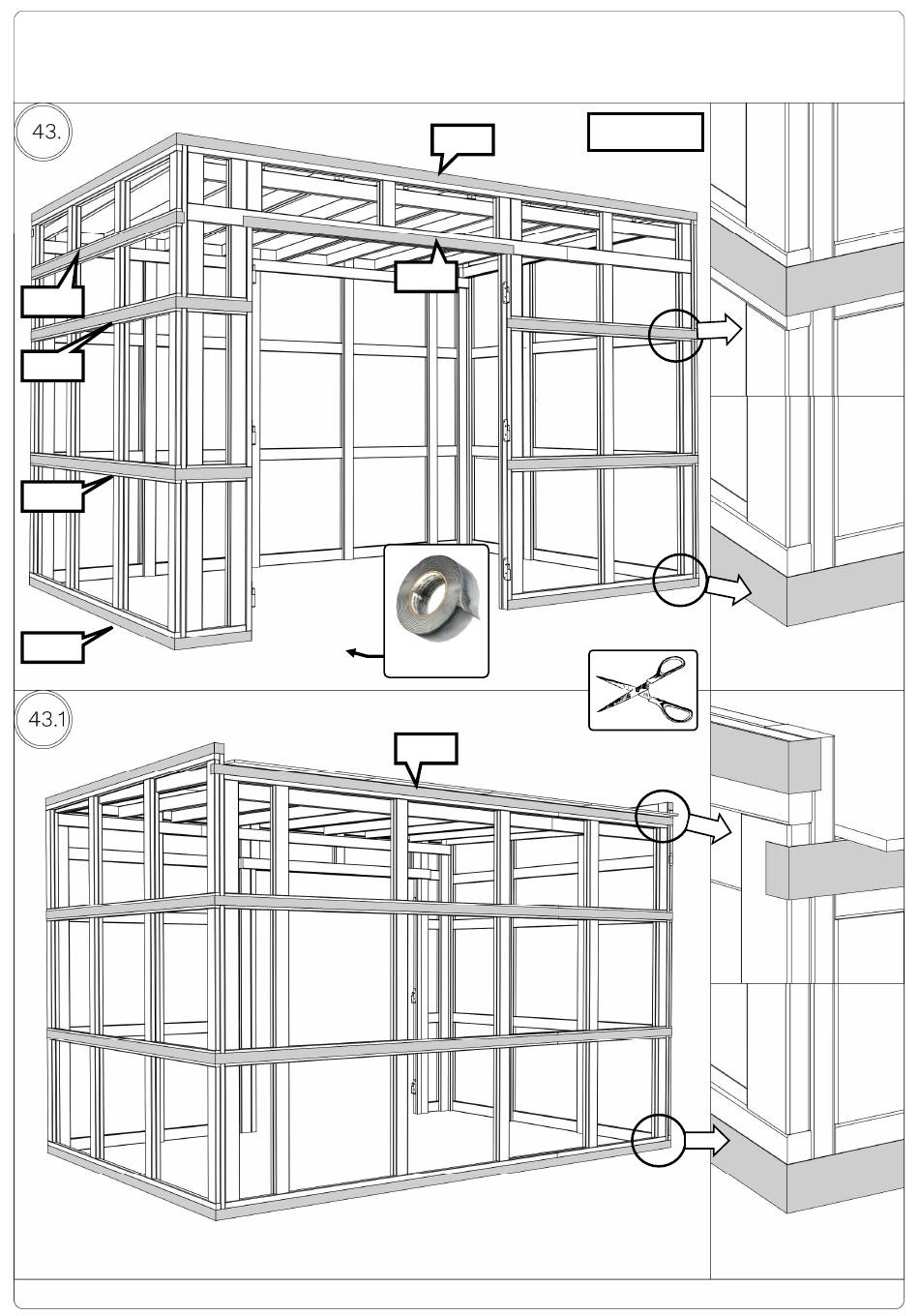 43.

43.1