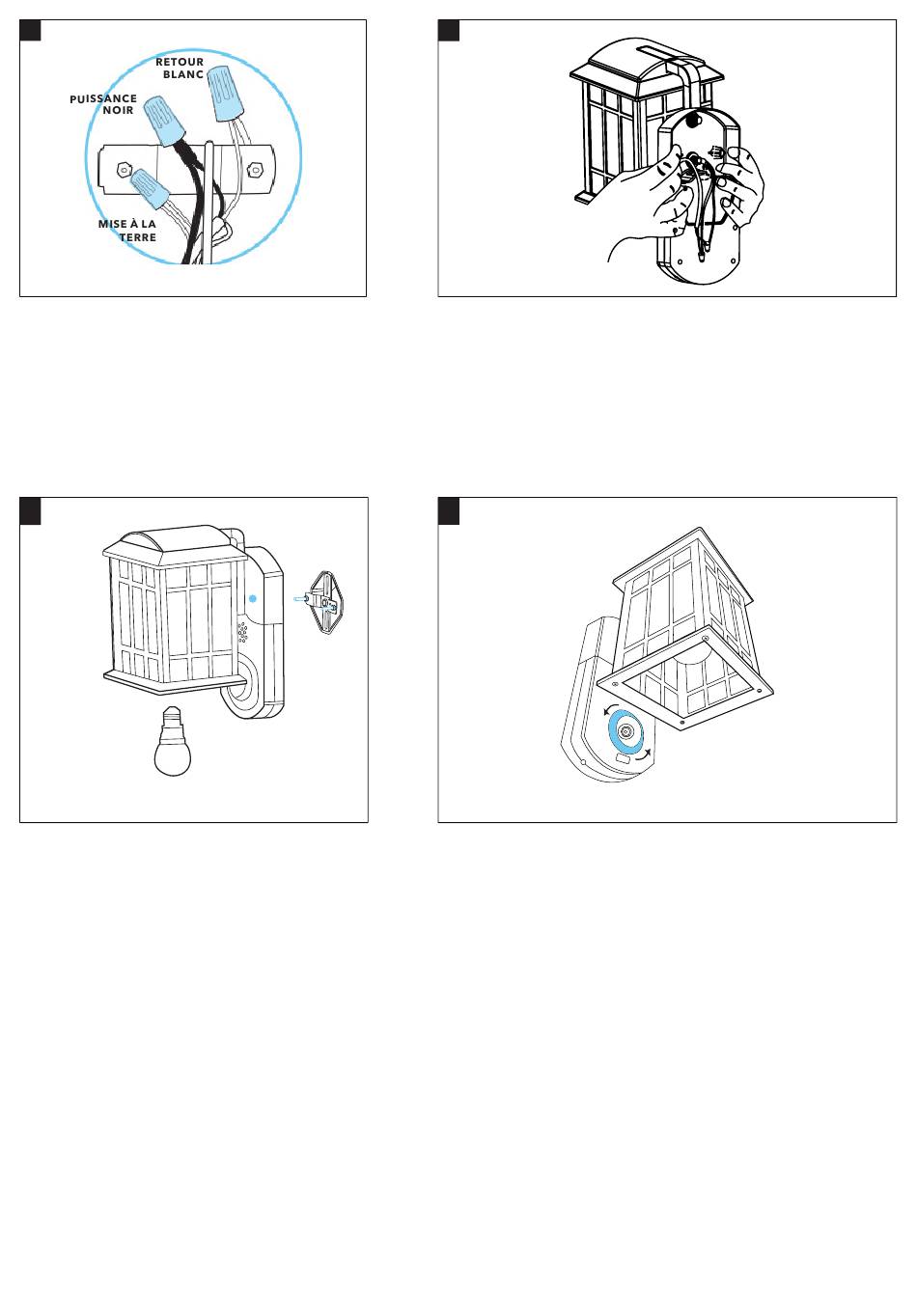 RETOUR BLANC

PUISSANCE NOIR

MISE À LA TERRE