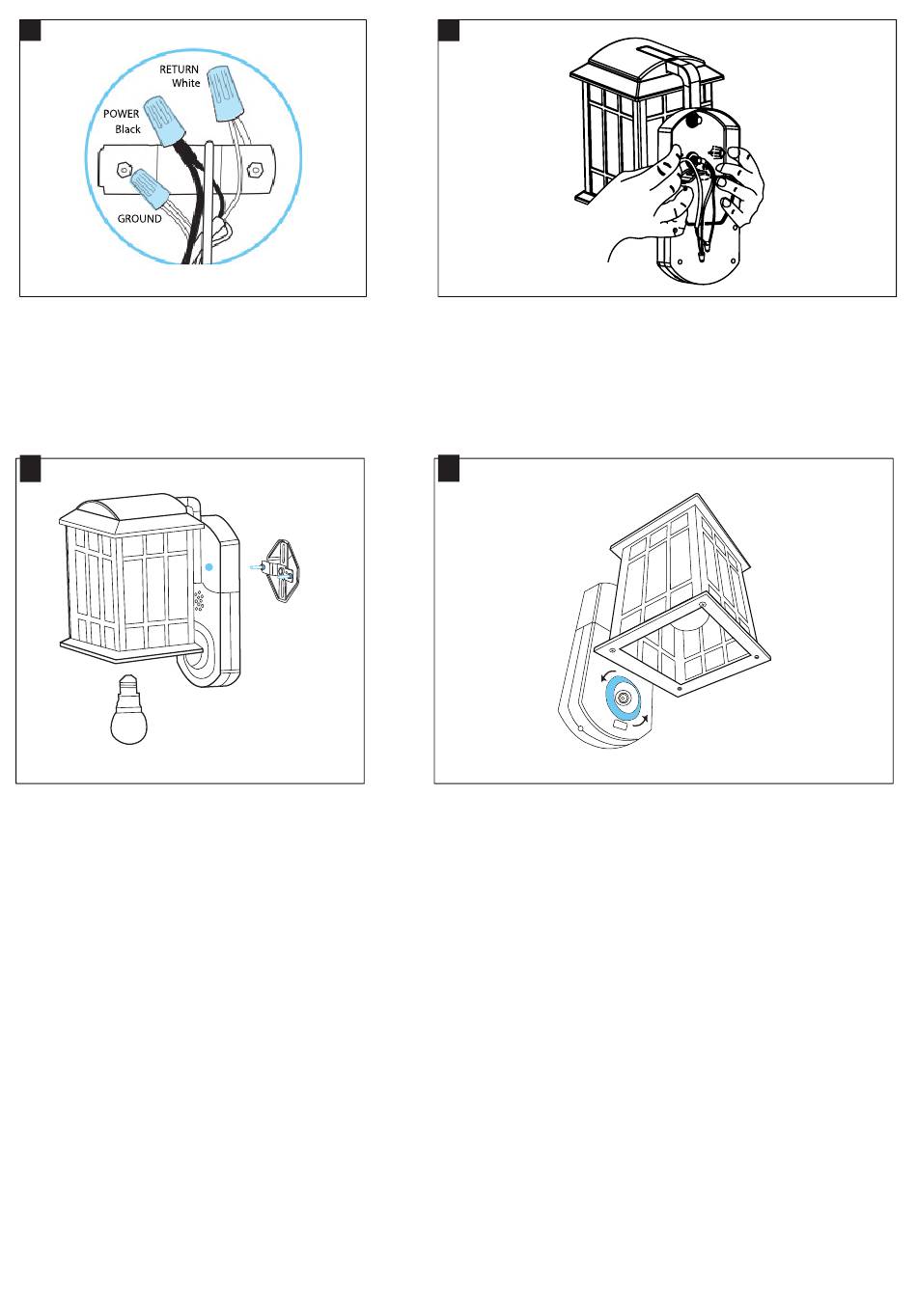 RETURN
White

POWER
Black

GROUND