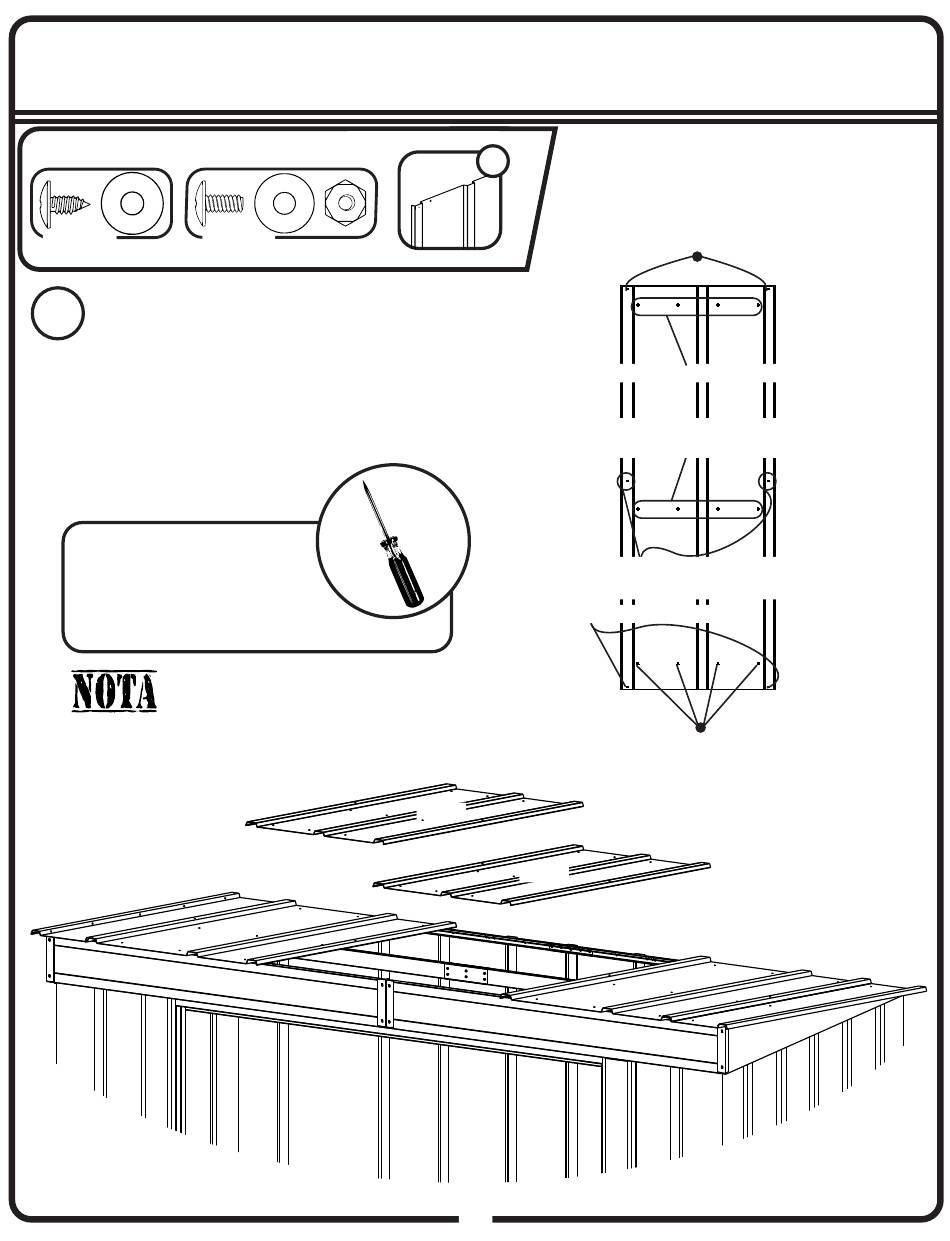 NOTA