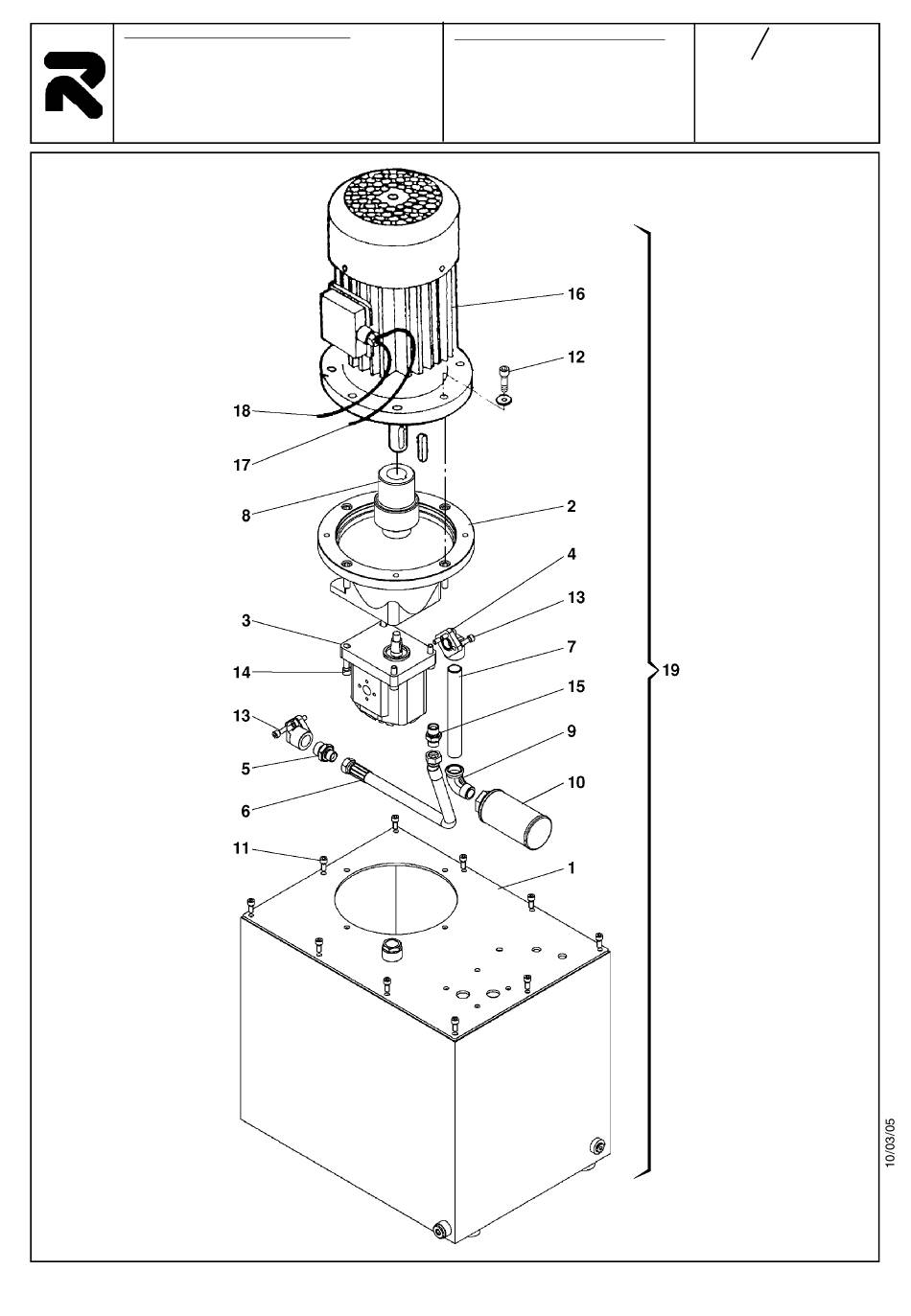 /

16
12
18
17
8
2
4
13
3
7
14
15
19
13
9
5
10
6
11
1

10/03/05