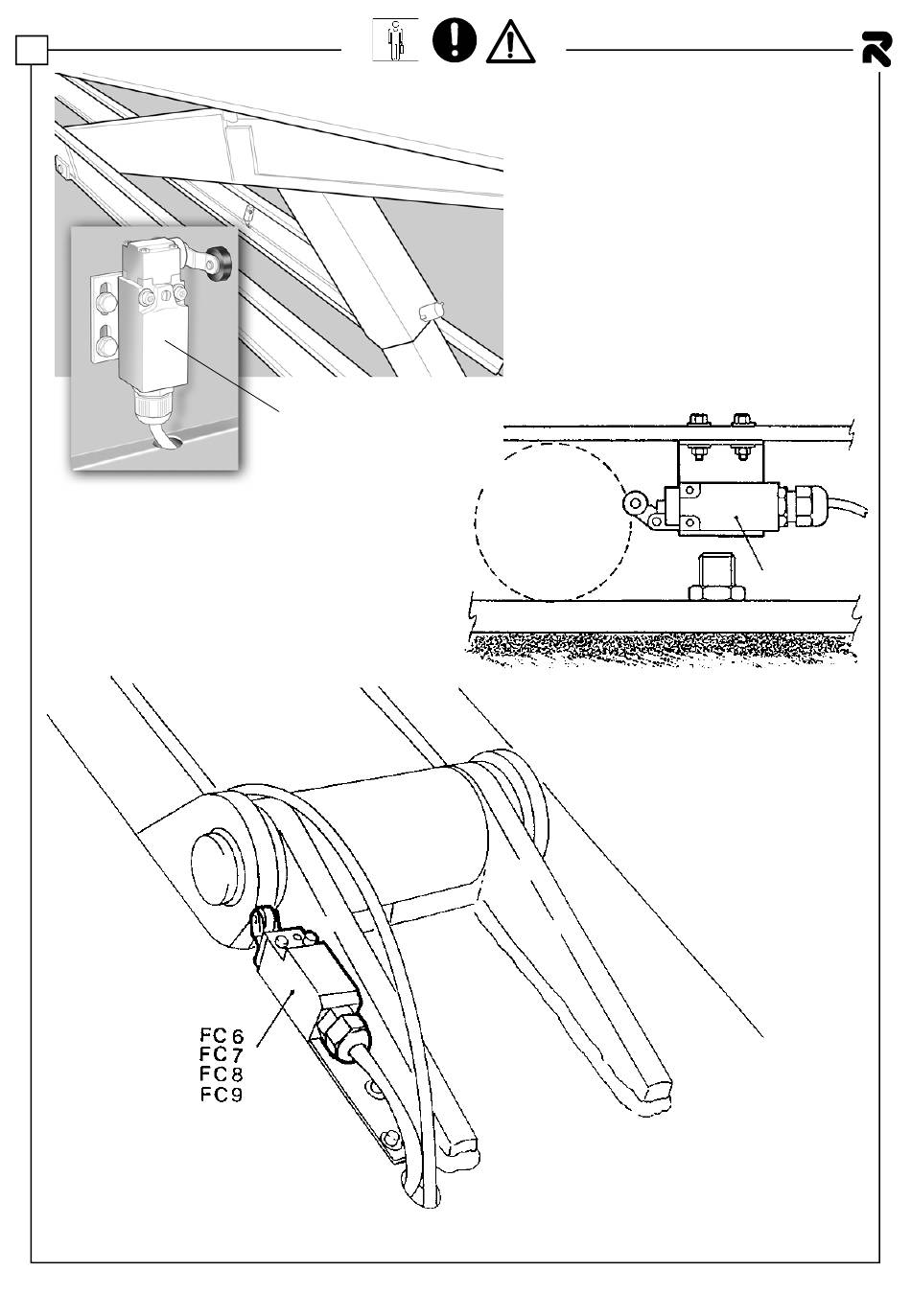 FC 6
FC 7
FC 8
FC 9