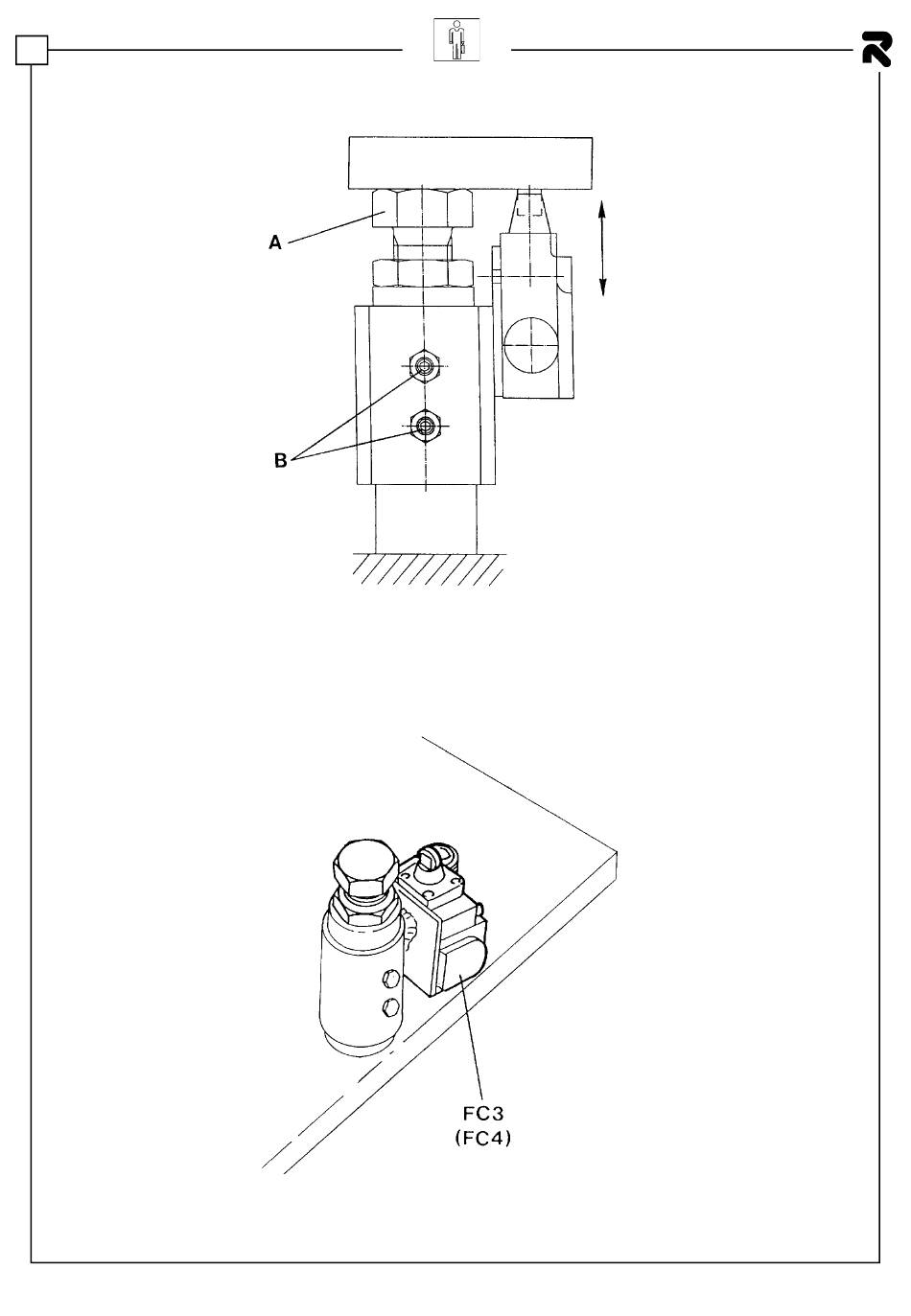 A

B

FC3
(FC4)