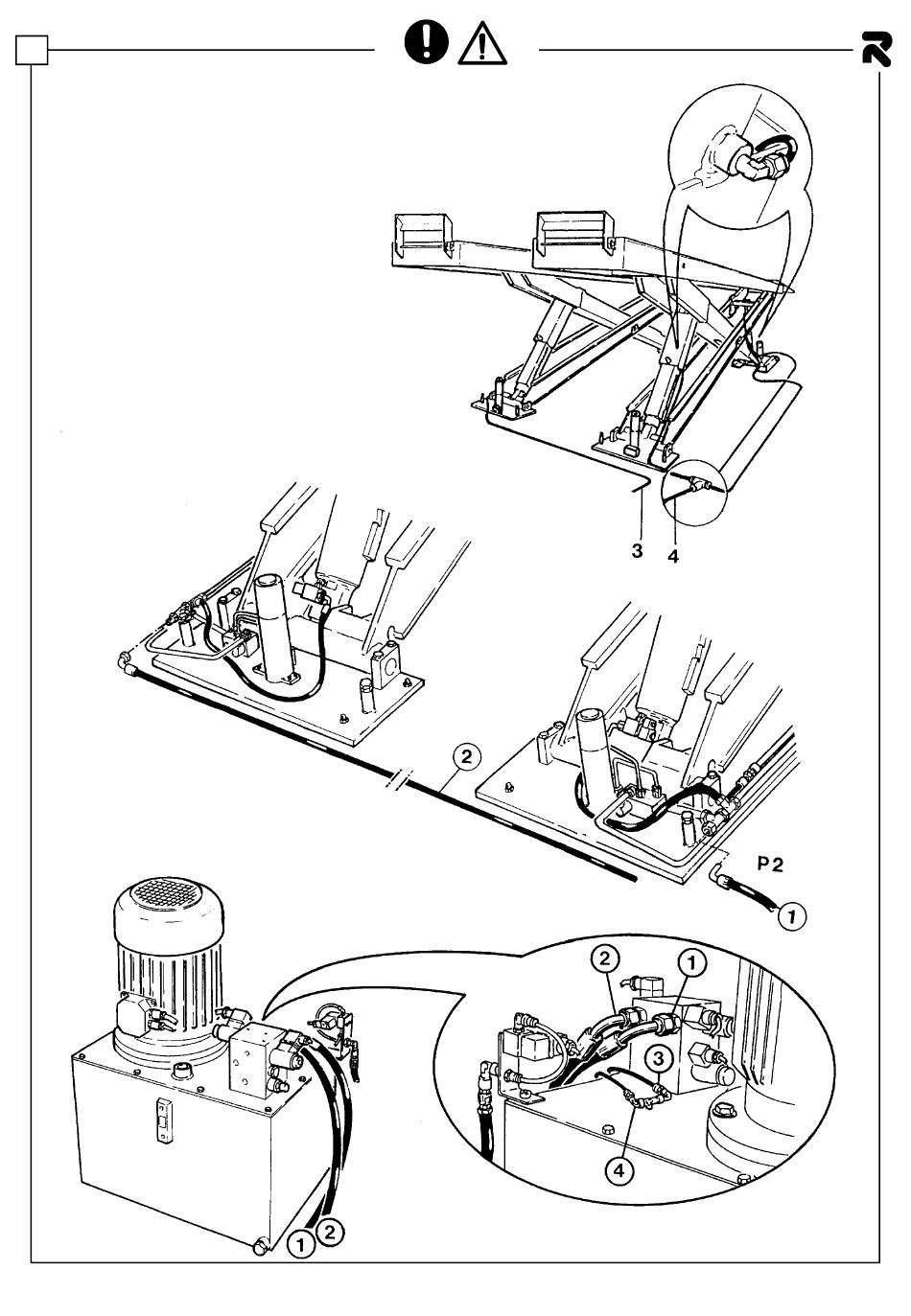 3
4
2
P2
1
2
1
3
4
1
2