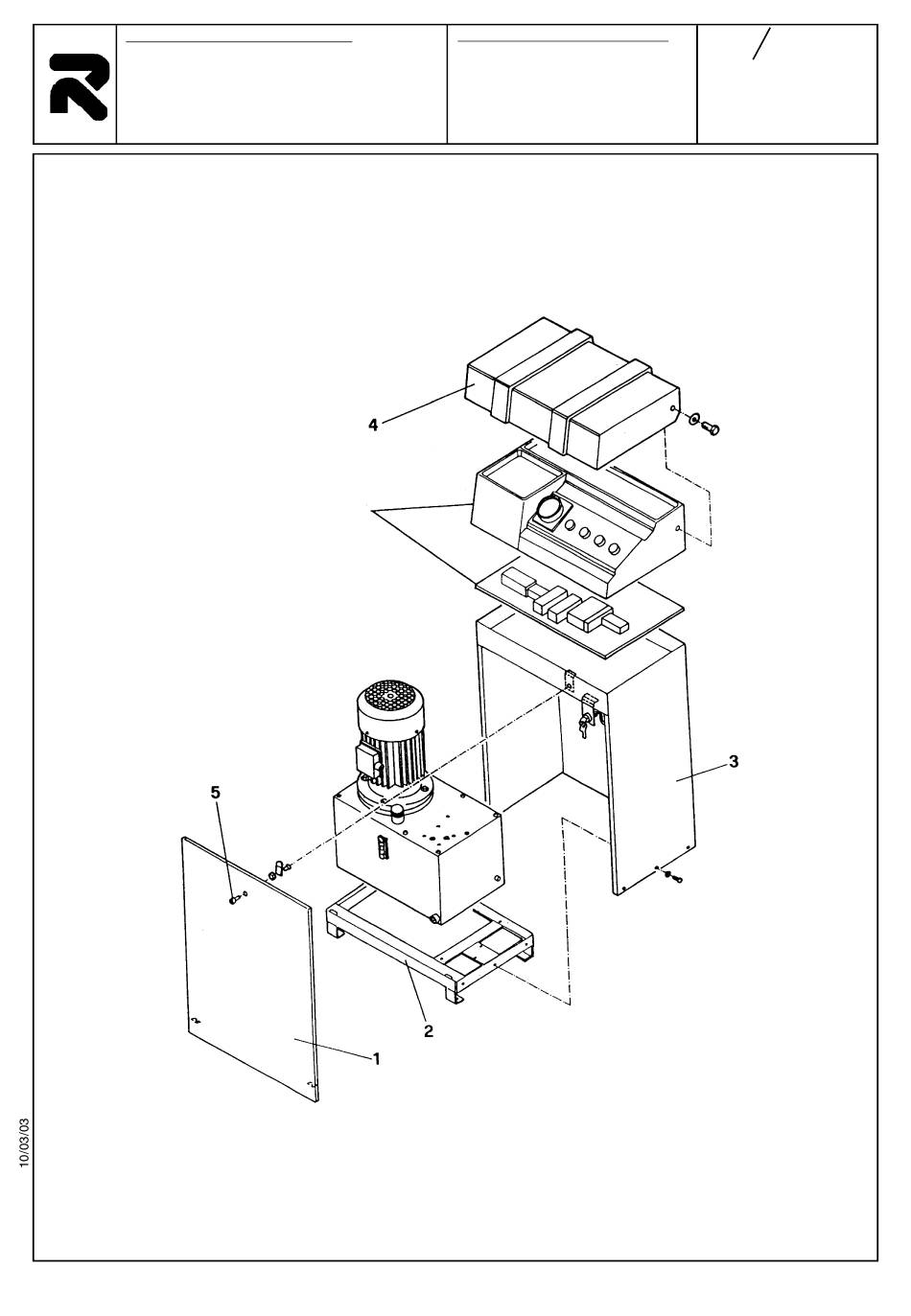 /

4

3

5

2

1

10/03/03