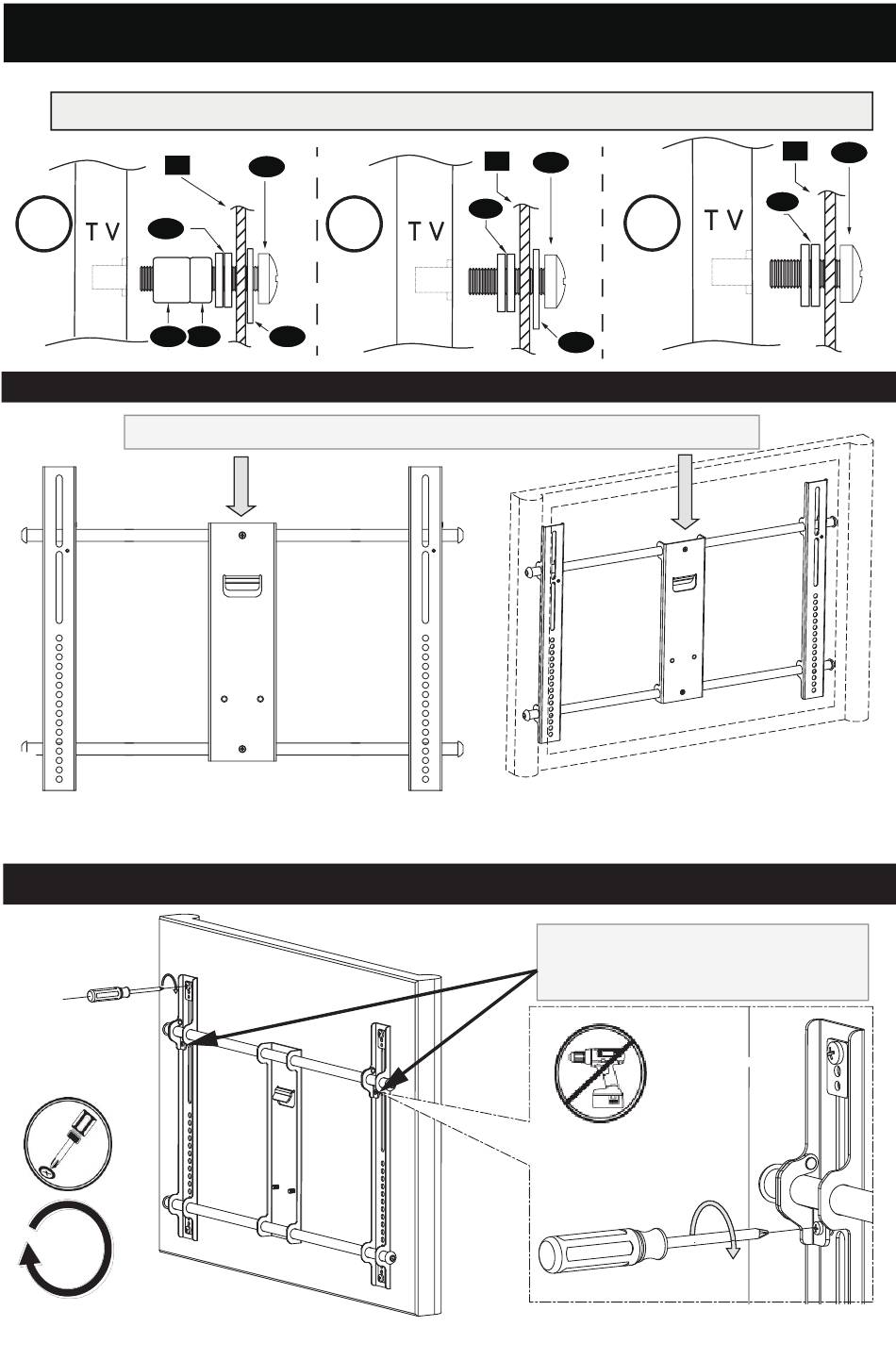 TV

TV

TV