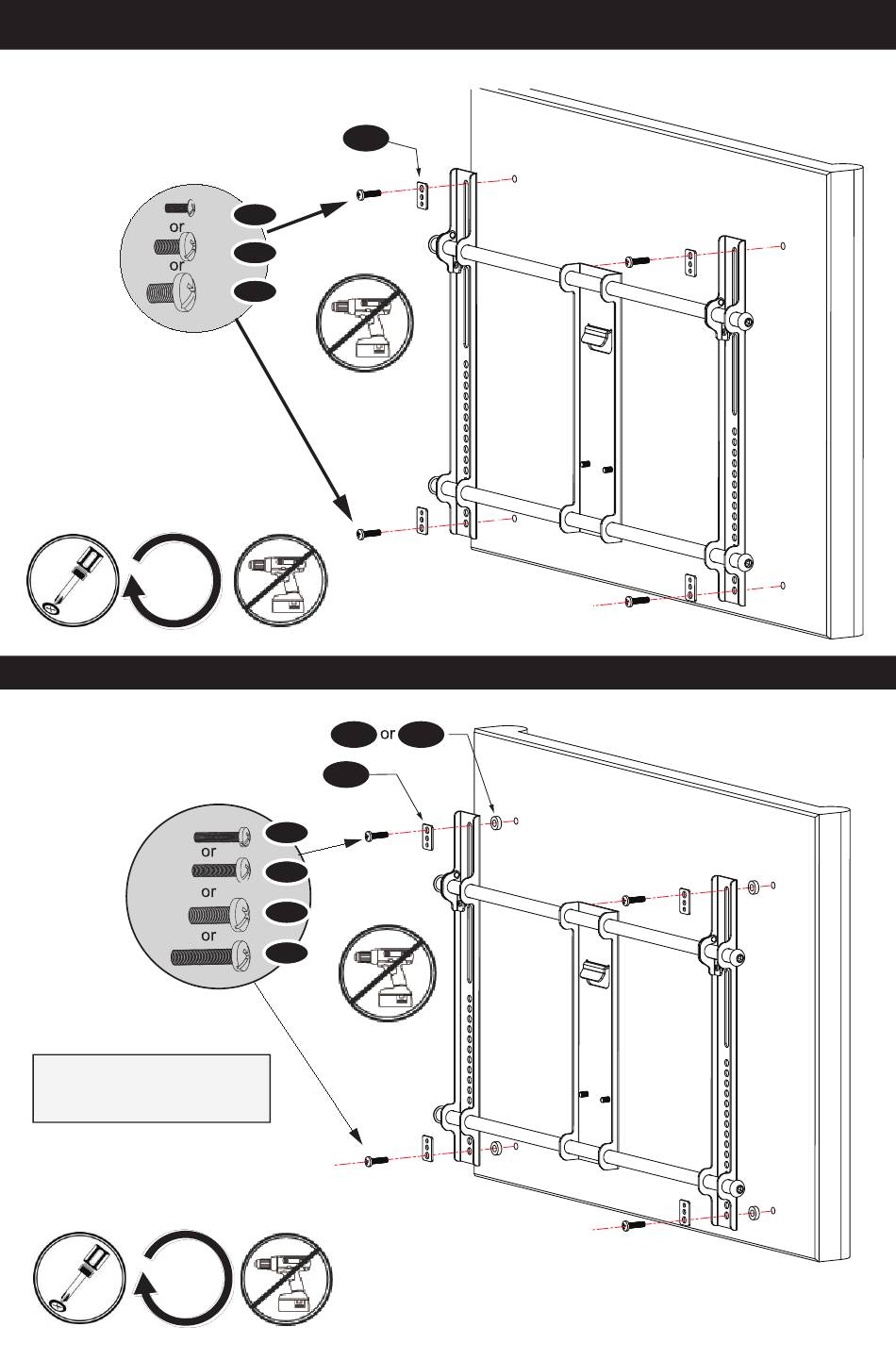 or
or

or

or
or
or