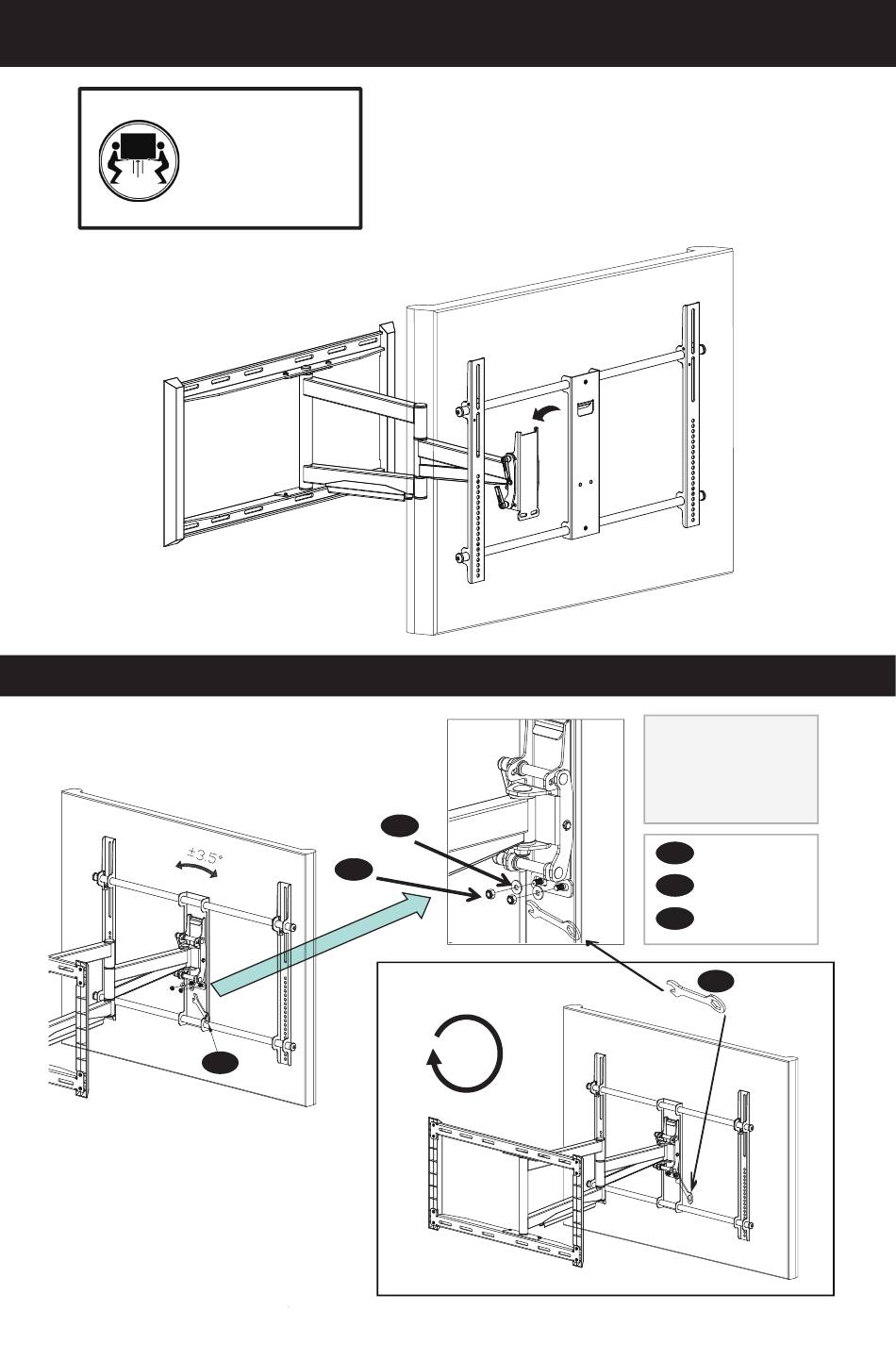 ±3.5°