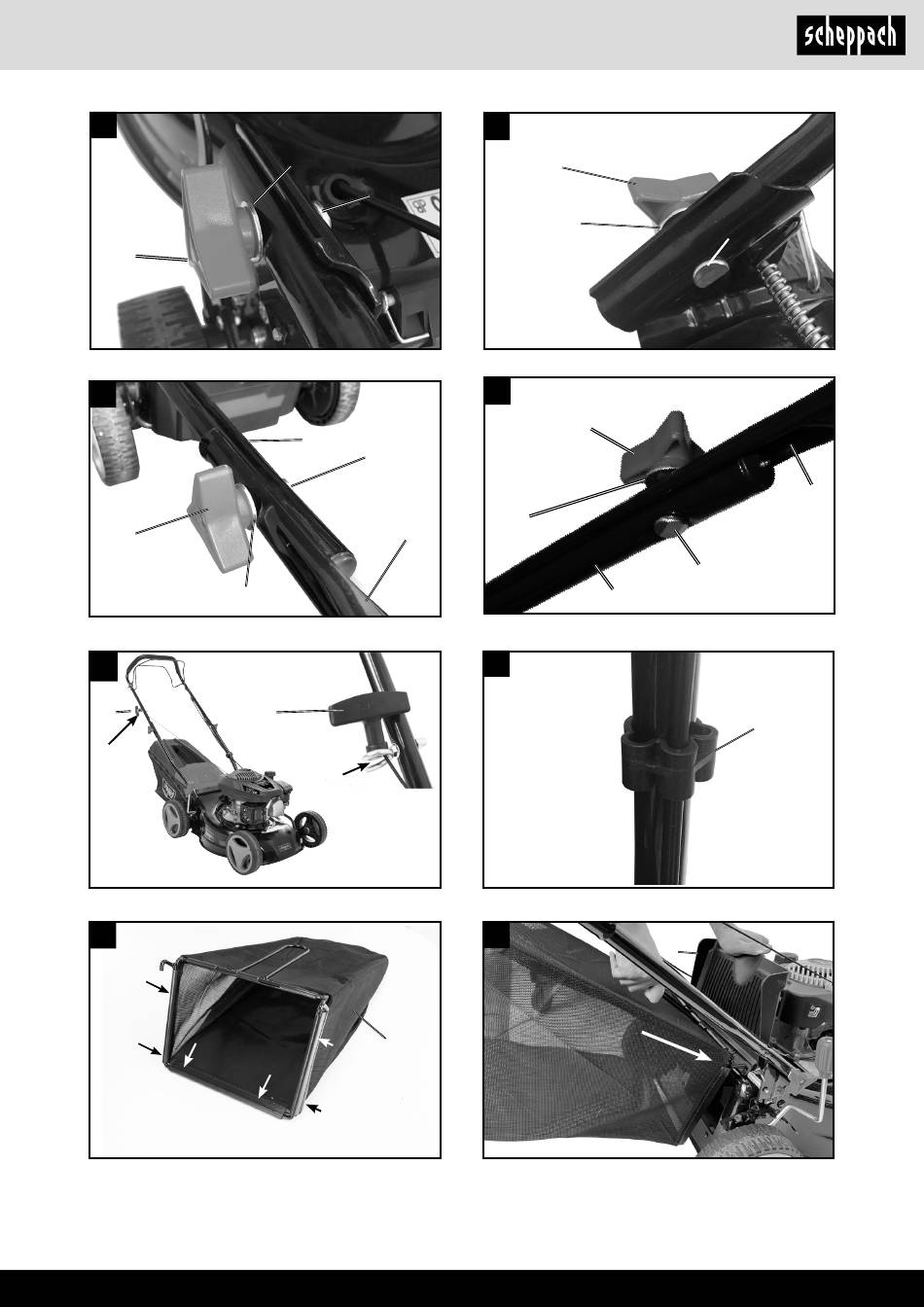 scheppach