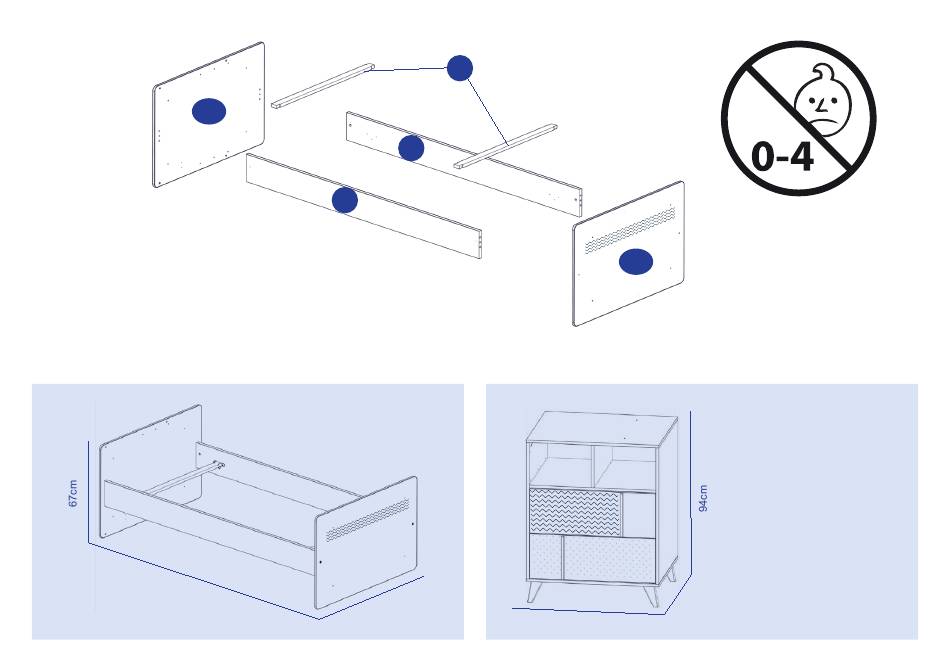 0-4

67cm

94cm