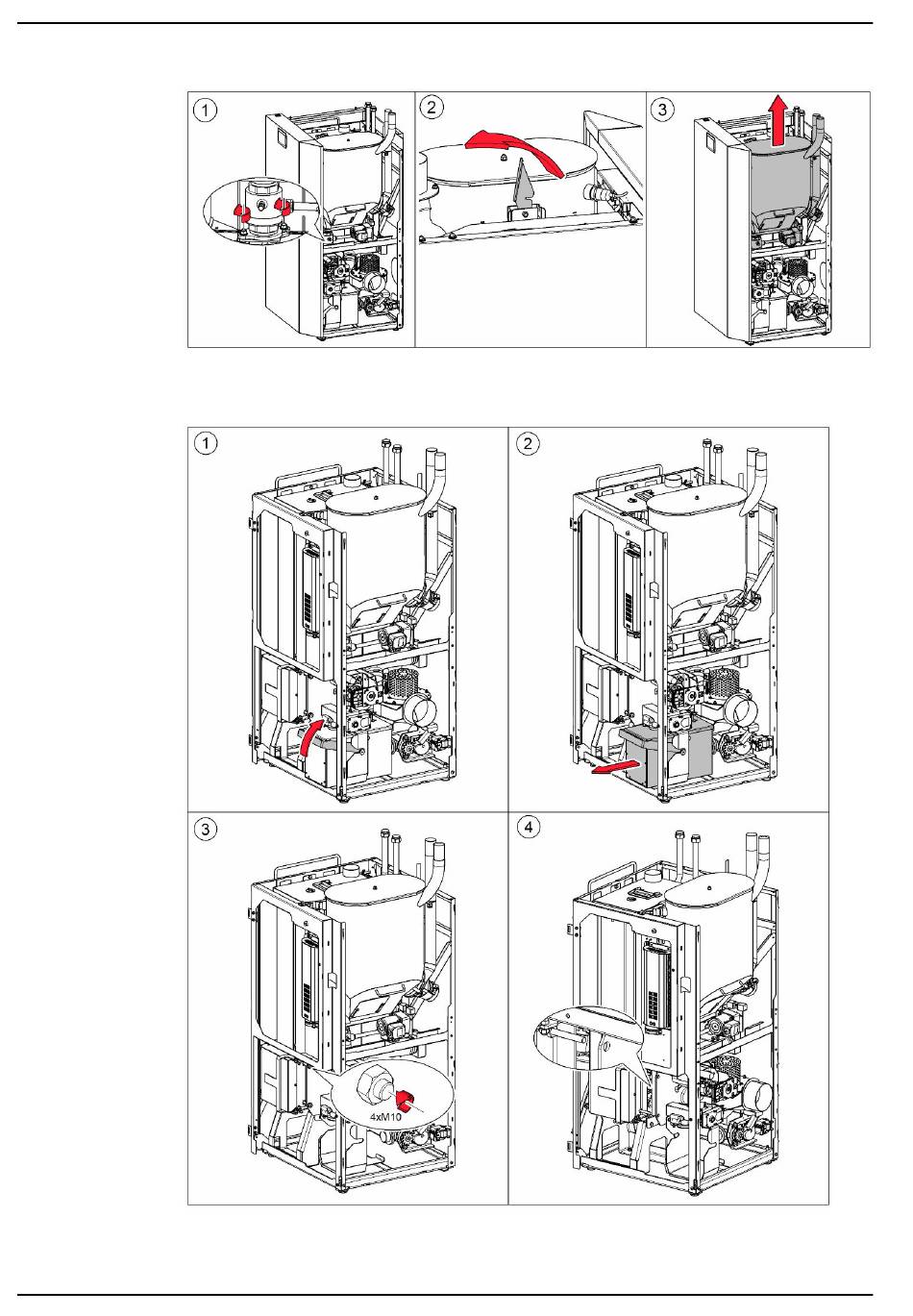 1
2
3

1
2
3
4xM10
4