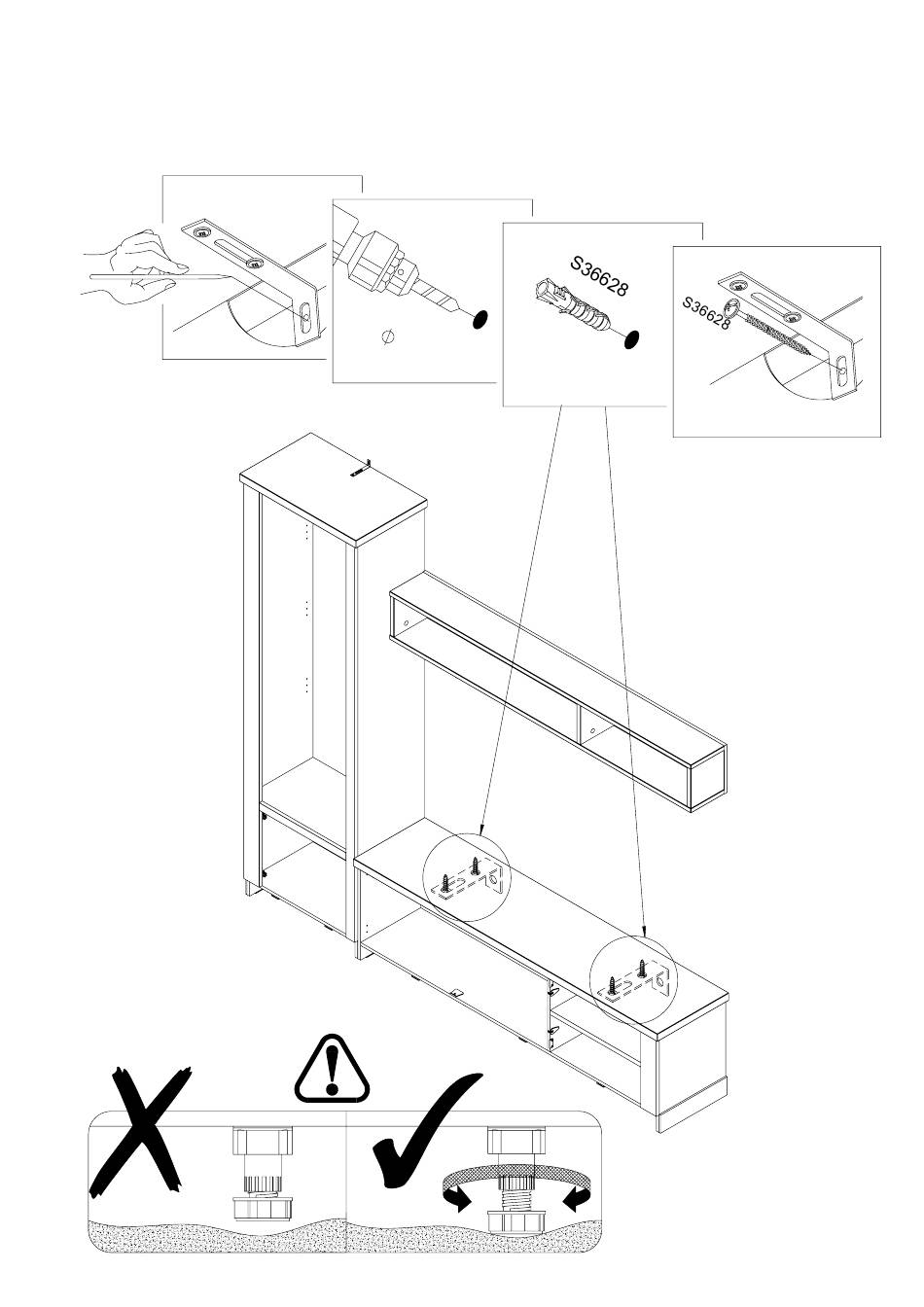 S36628

S36628