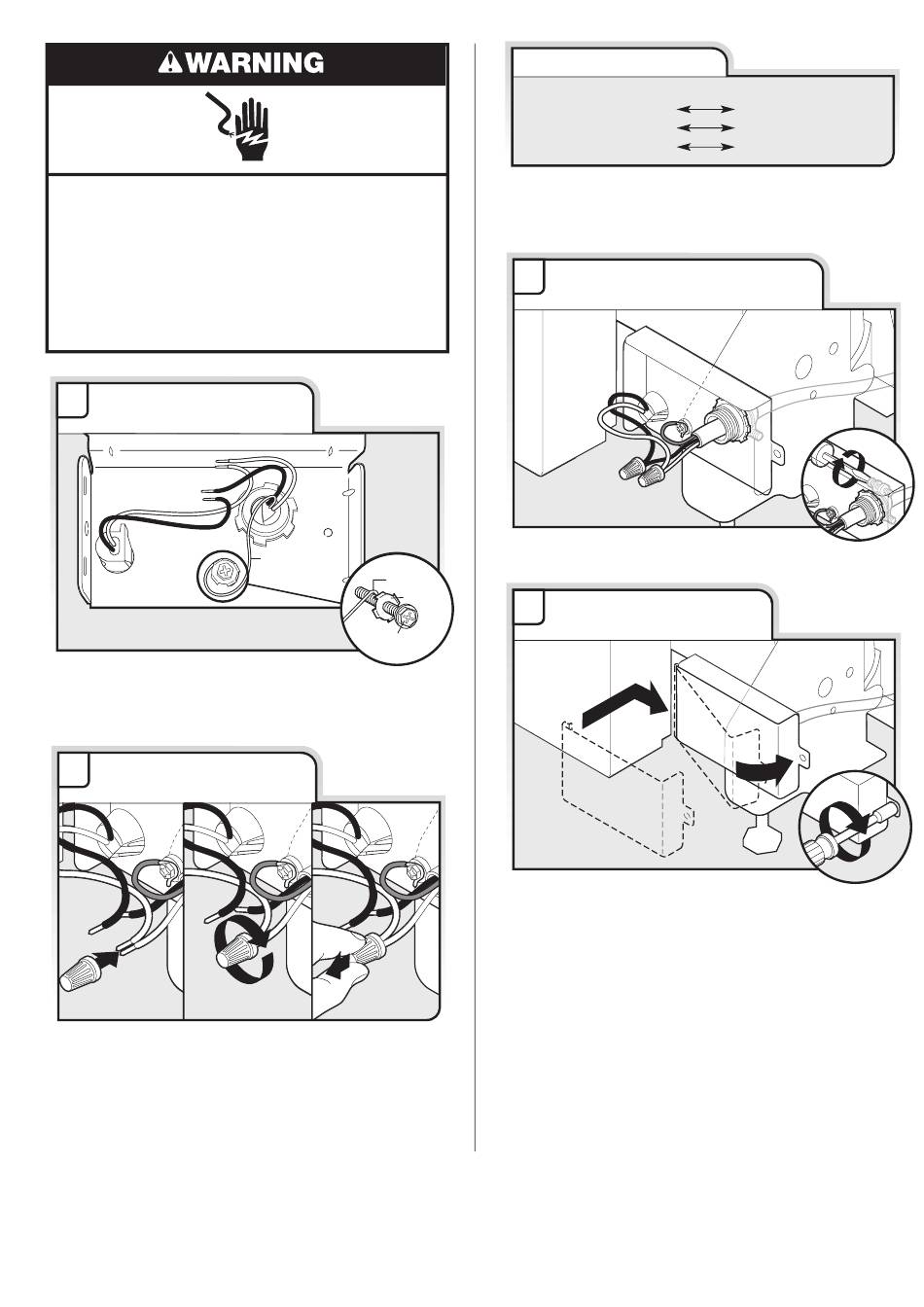 WARNING