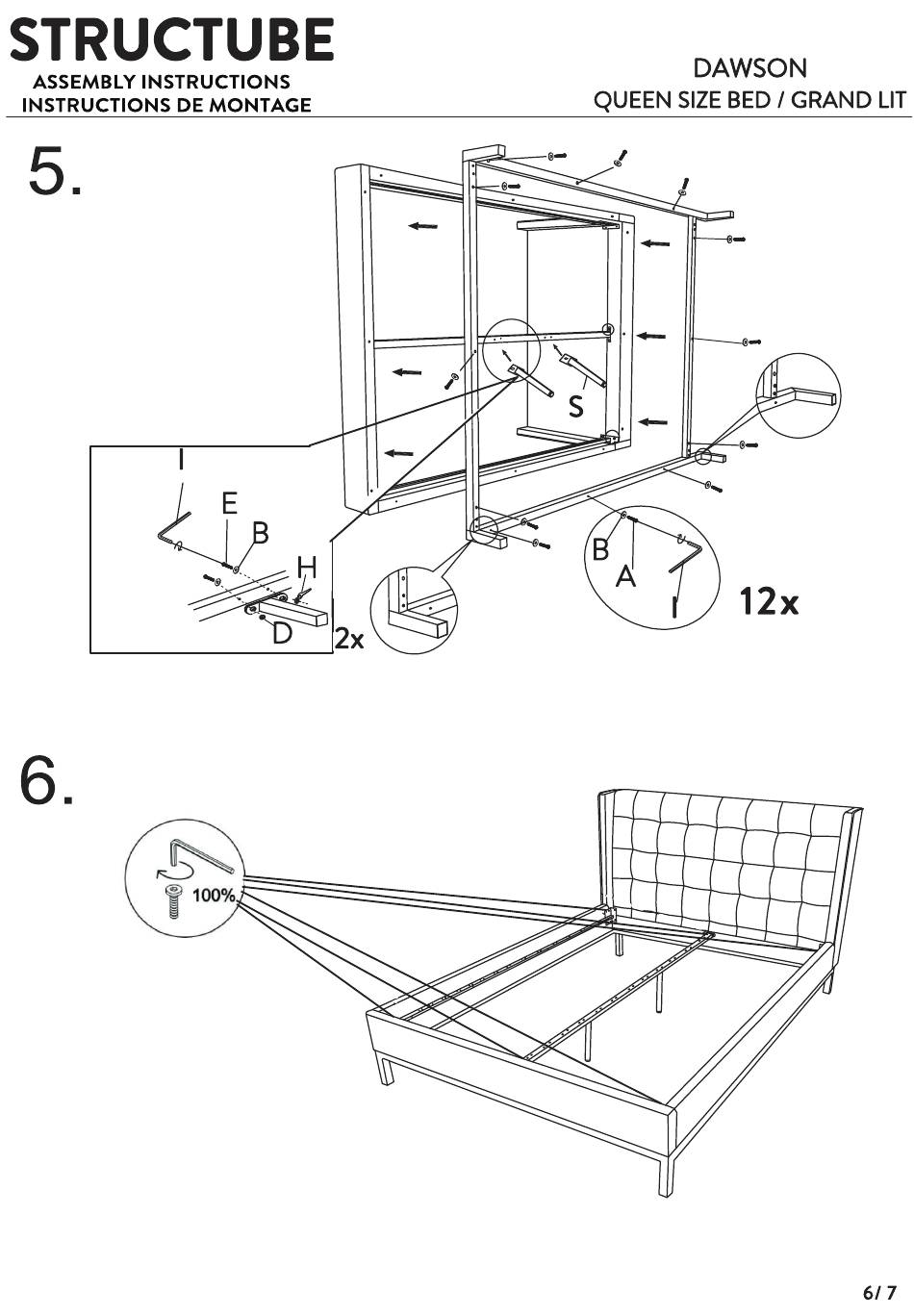 STRUCTUBE
ASSEMBLY INSTRUCTIONS
INSTRUCTIONS DE MONTAGE

DAWSON
QUEEN SIZE BED / GRAND LIT

5.

S

I
E
B
H
D
2x

B
A
I
12x

6.

100%

6/ 7