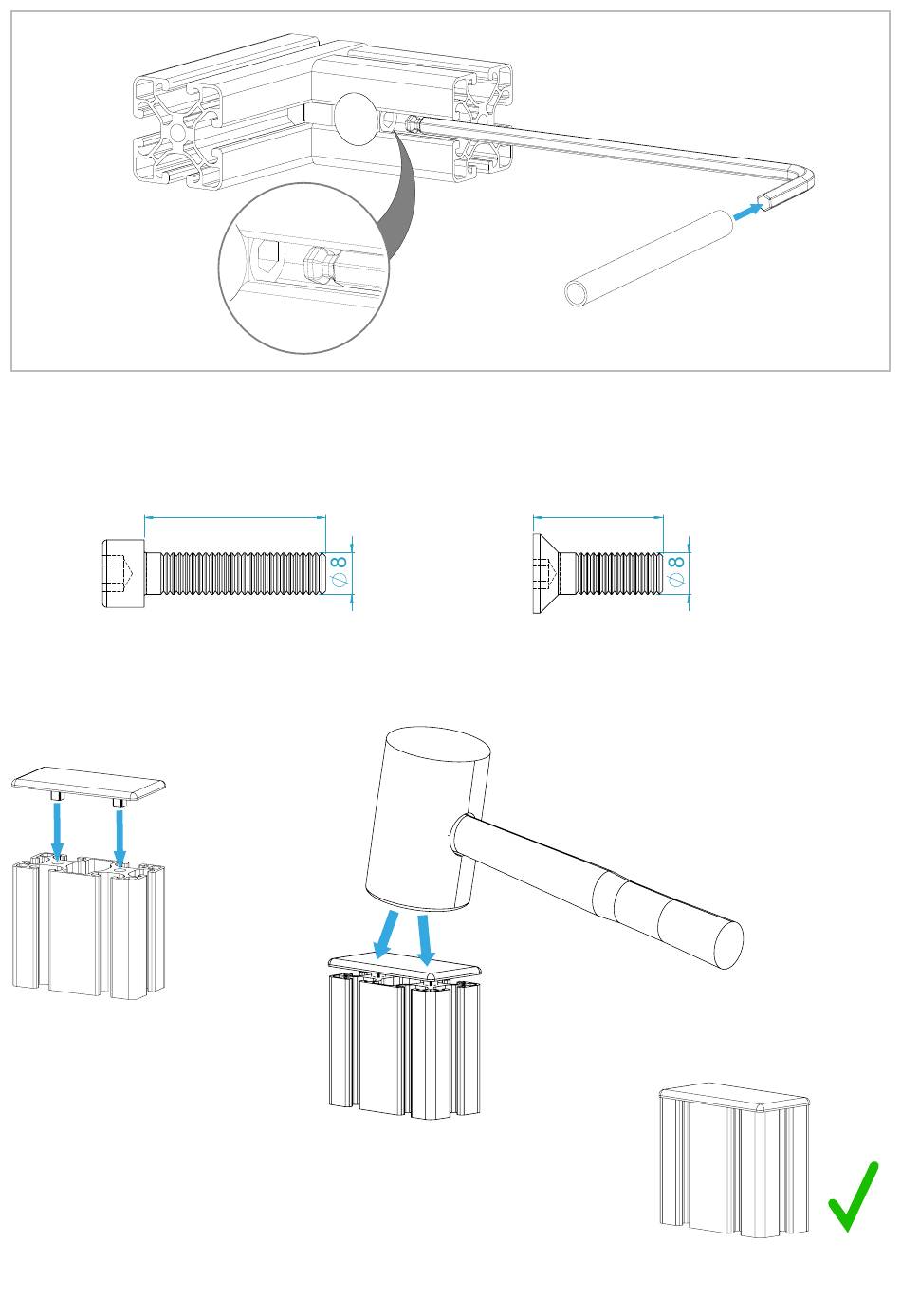 $\varnothing 8$

$\varnothing 8$