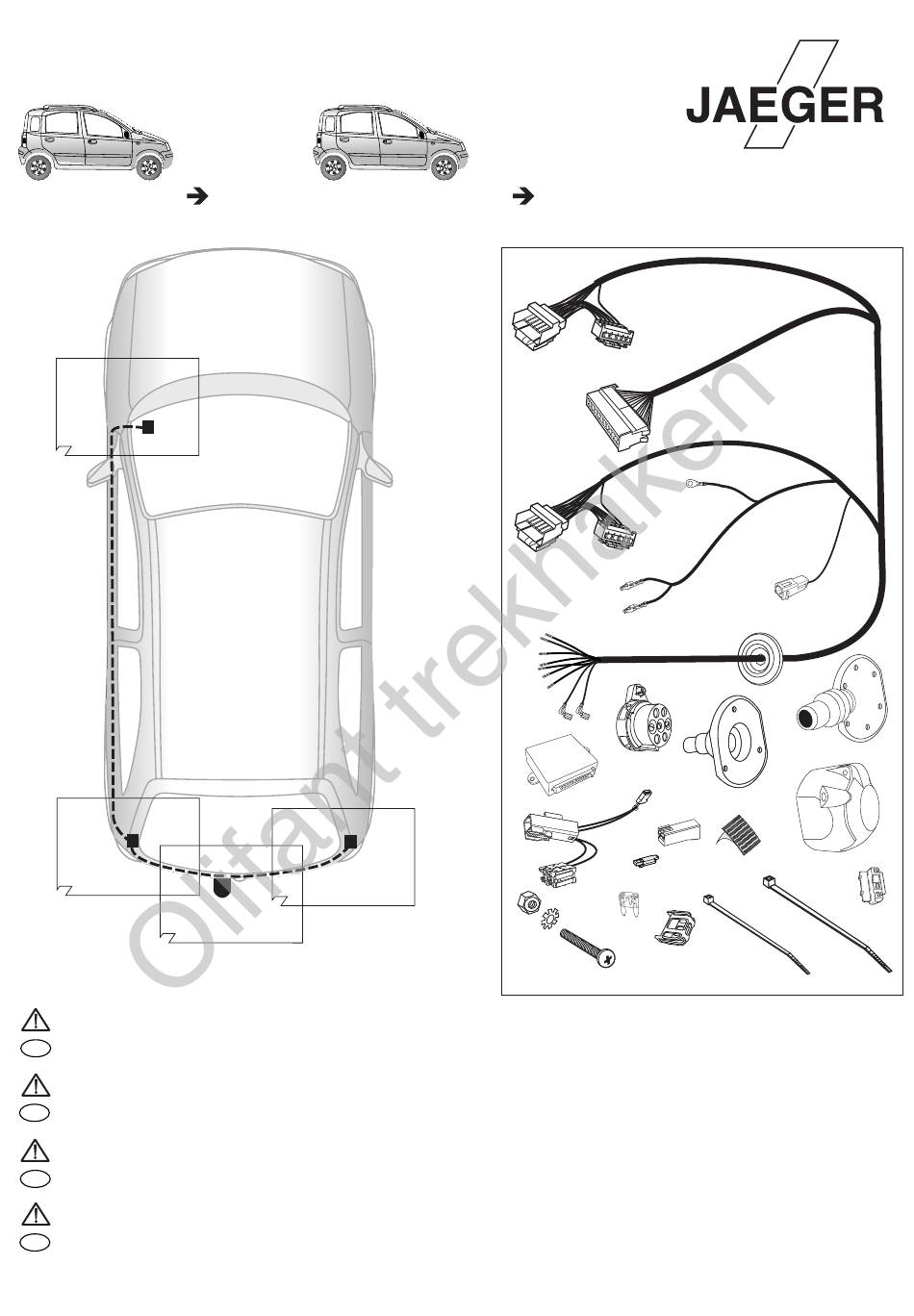 JAEGER

Olifant trekhaken