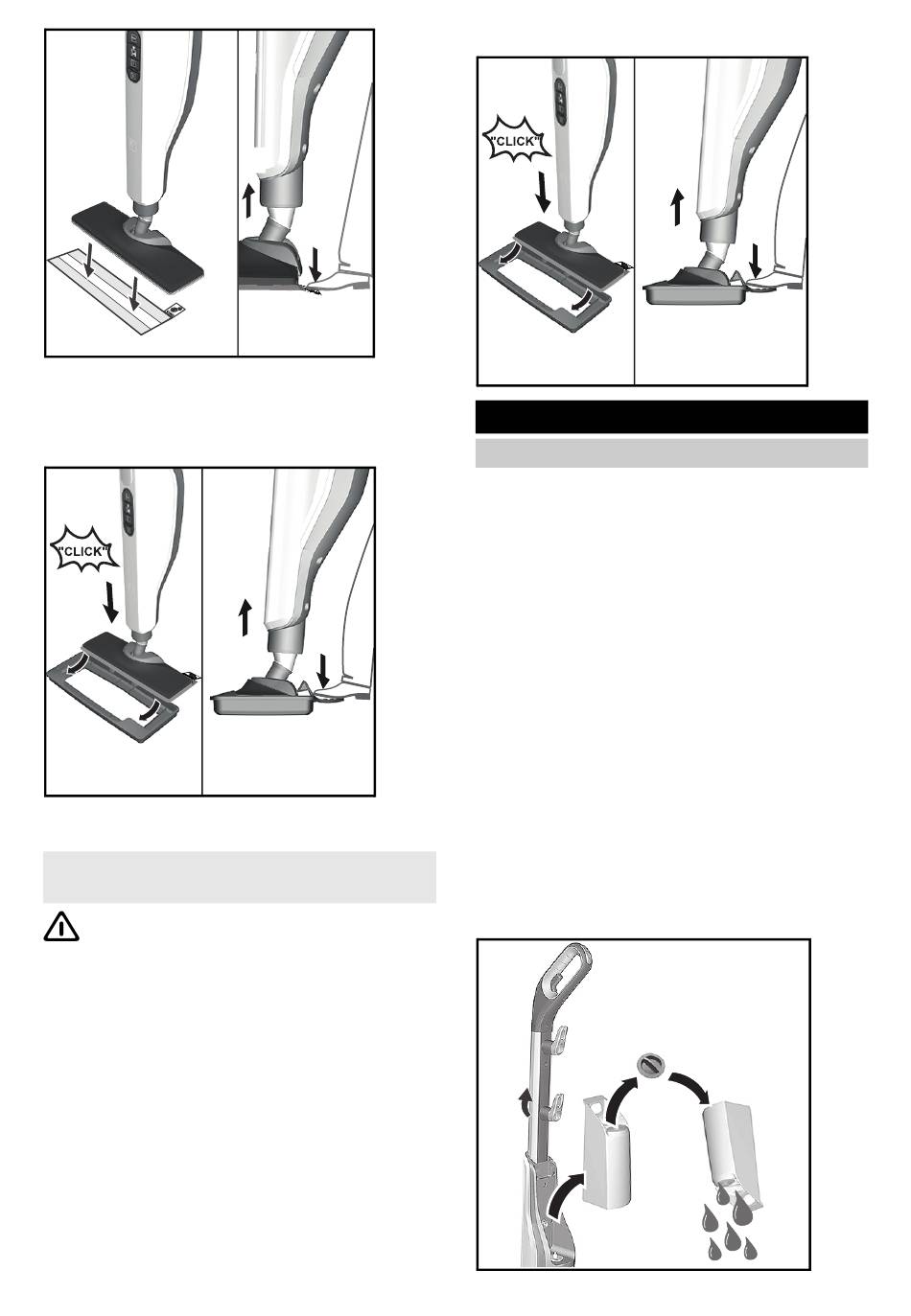 "CLICK"

"CLICK"