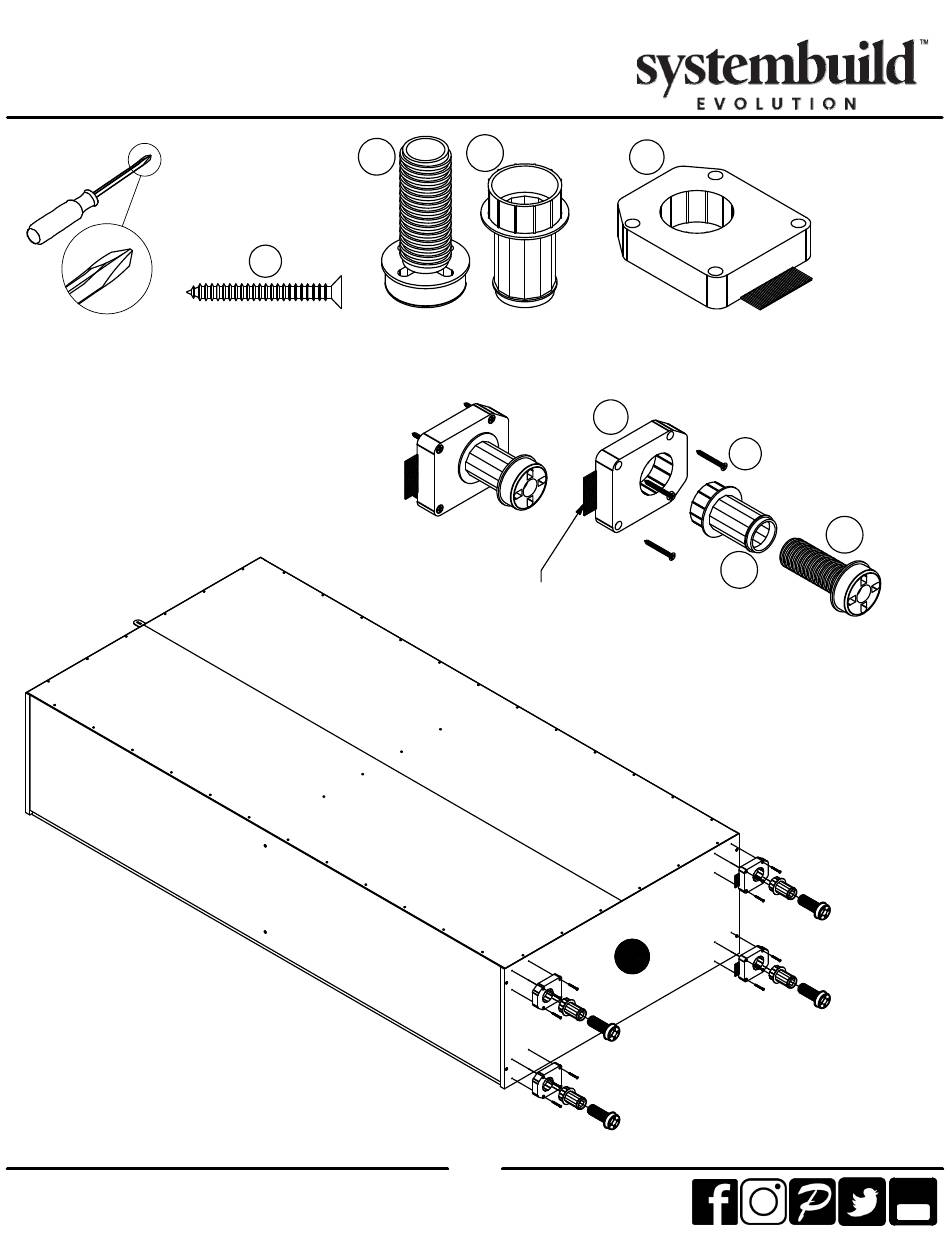 systembuild™
EVOLUTION