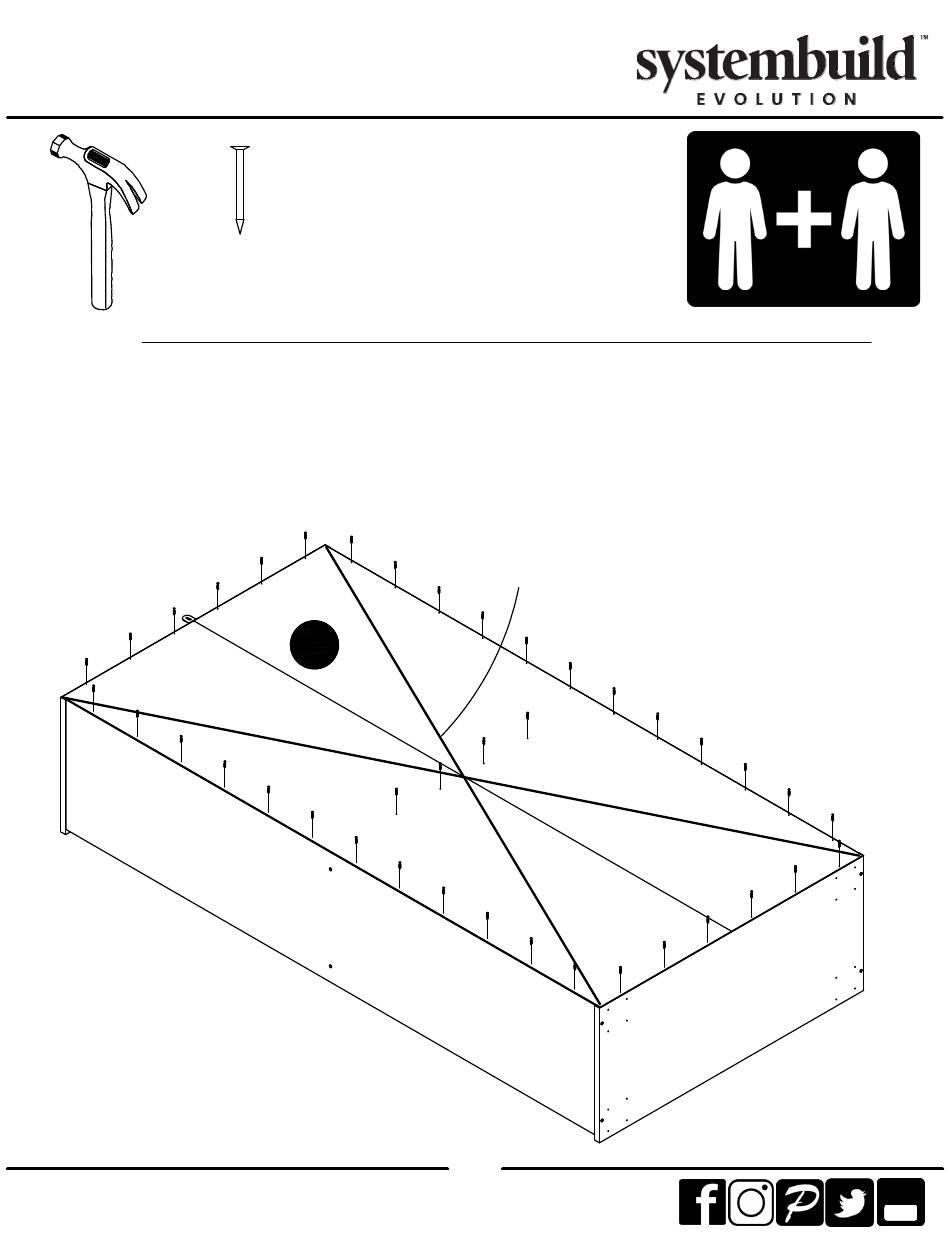 systembuild™
EVOLUTION