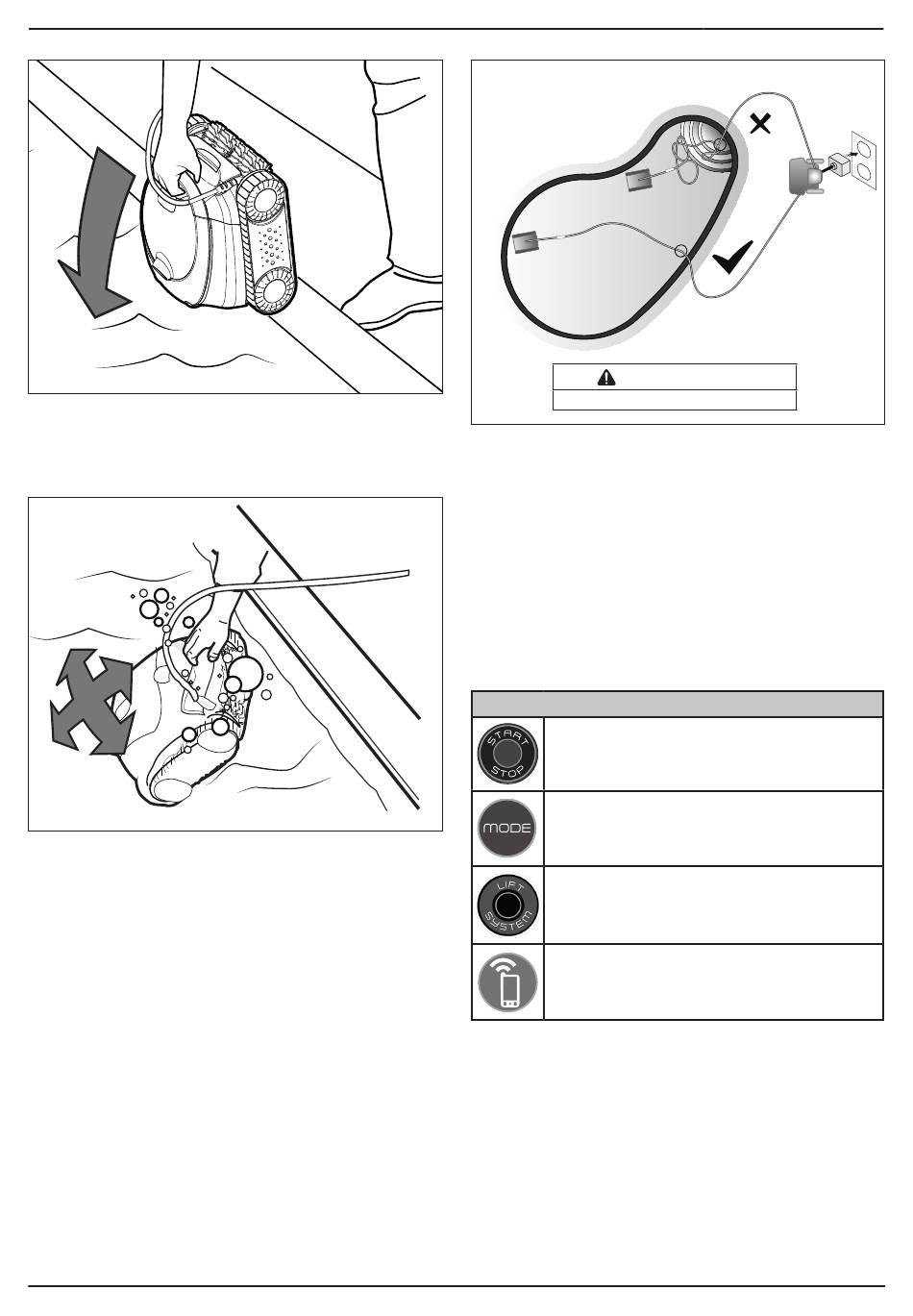 START
STOP

MODE

LIFT
SYSTEM