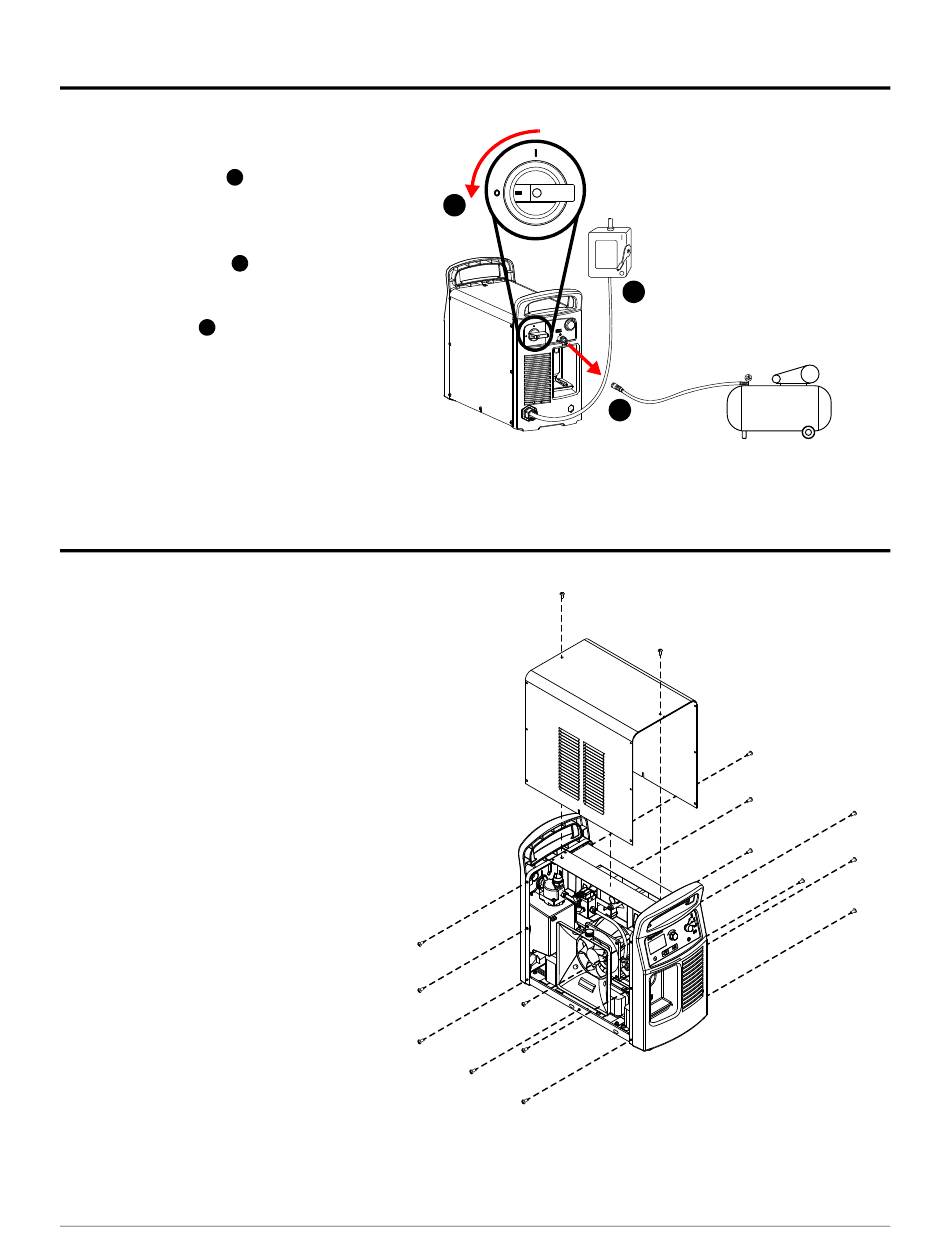 I

O