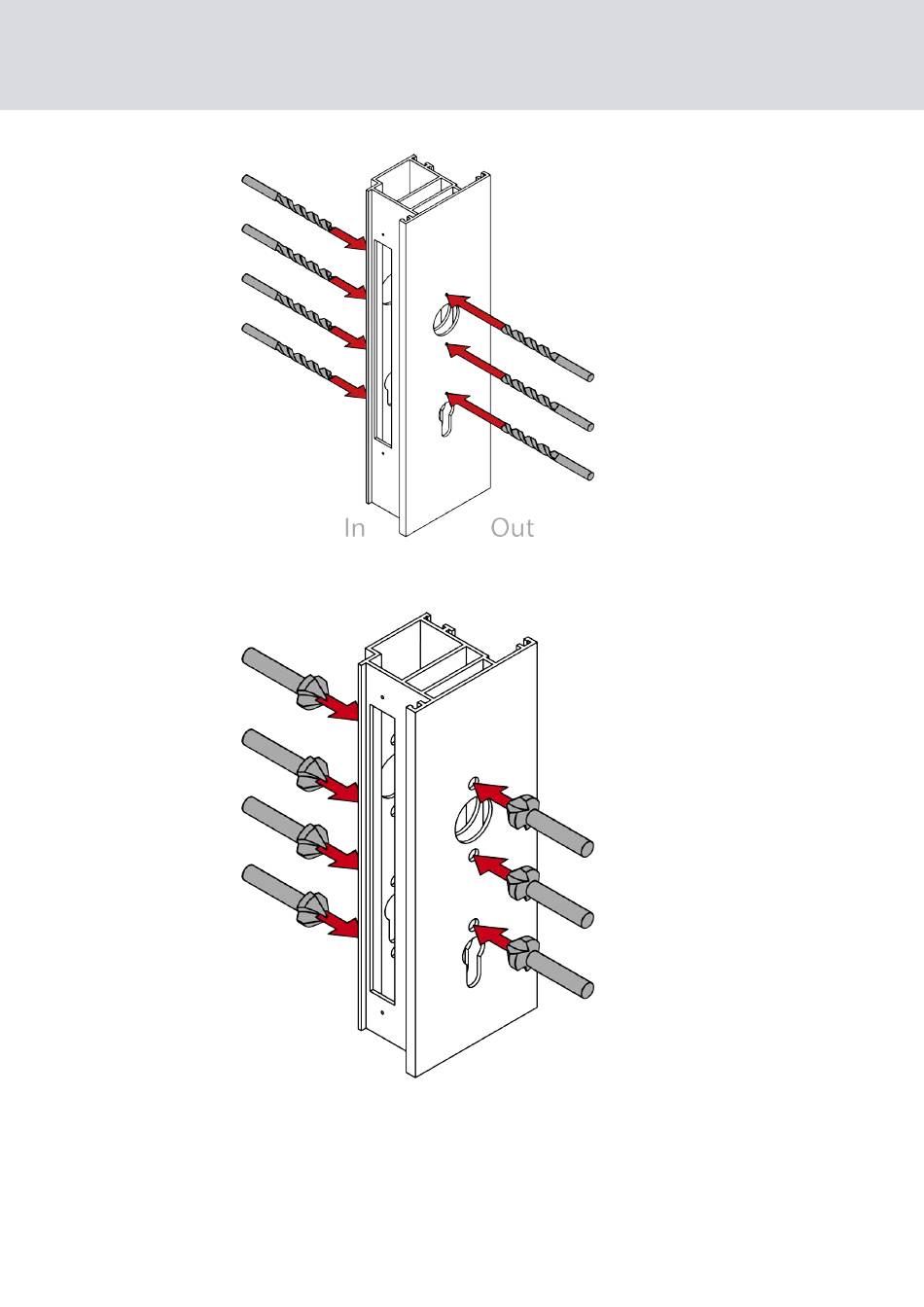 In Out