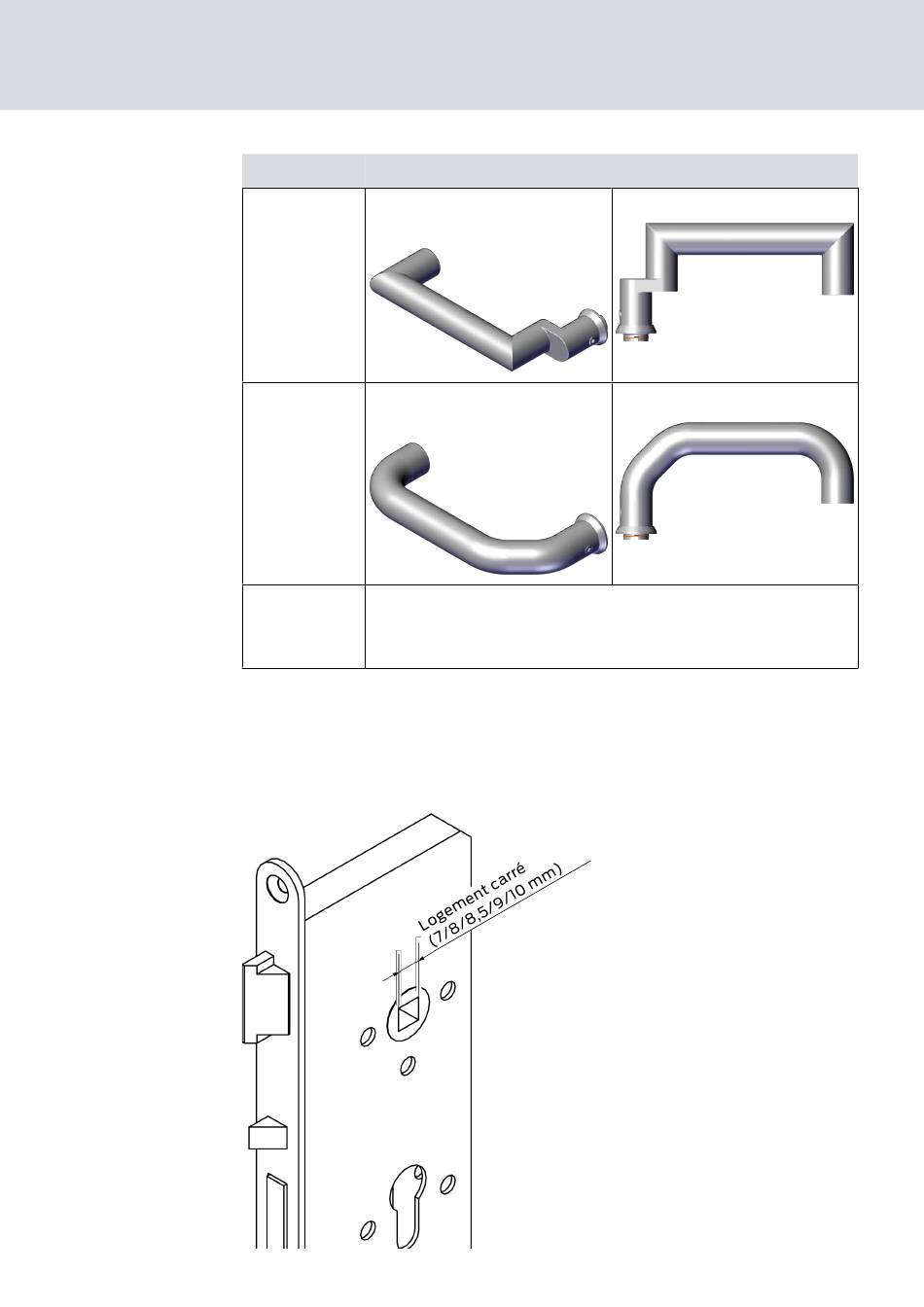 Logement carré
(7/8/8,5/9/10 mm)