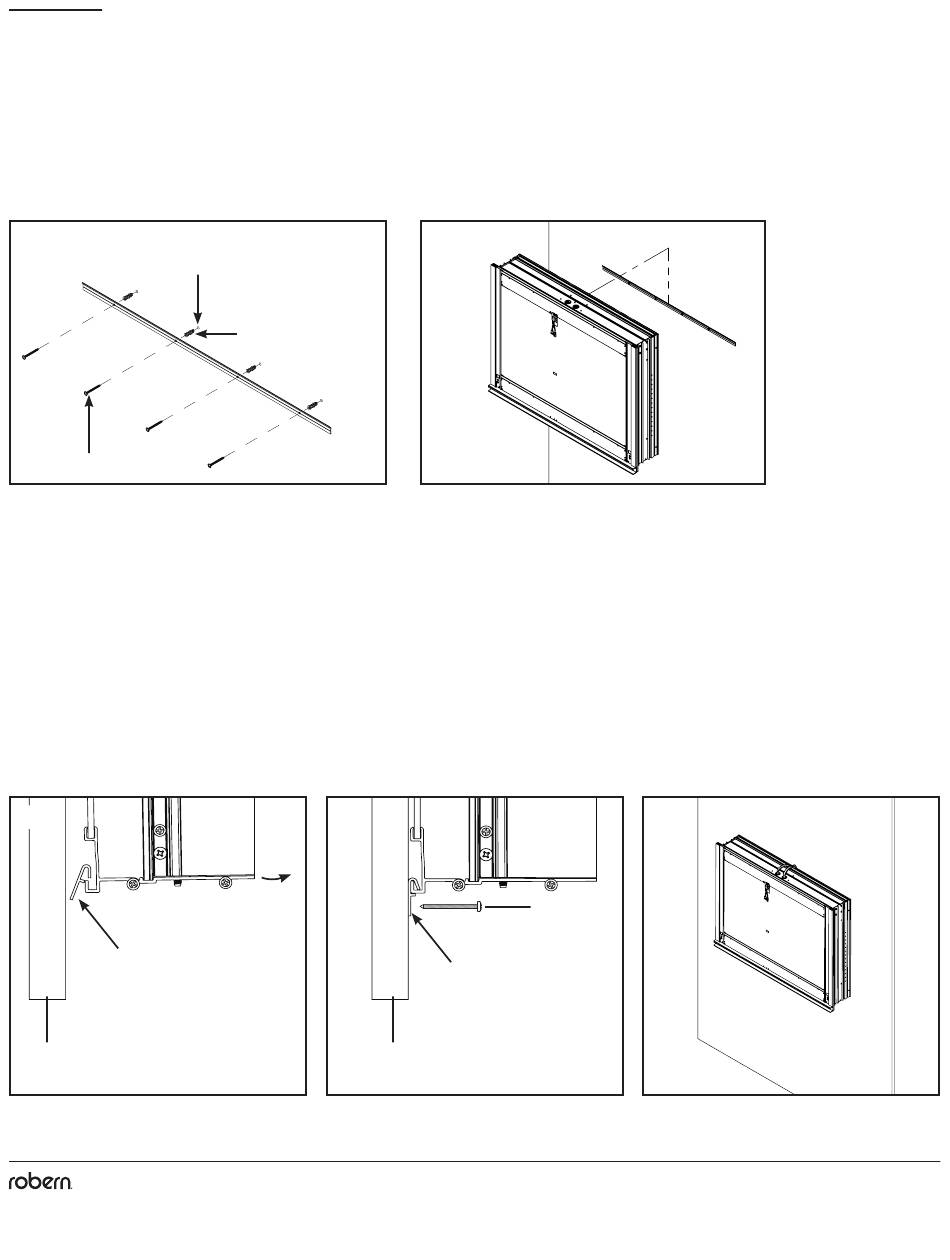 robern.