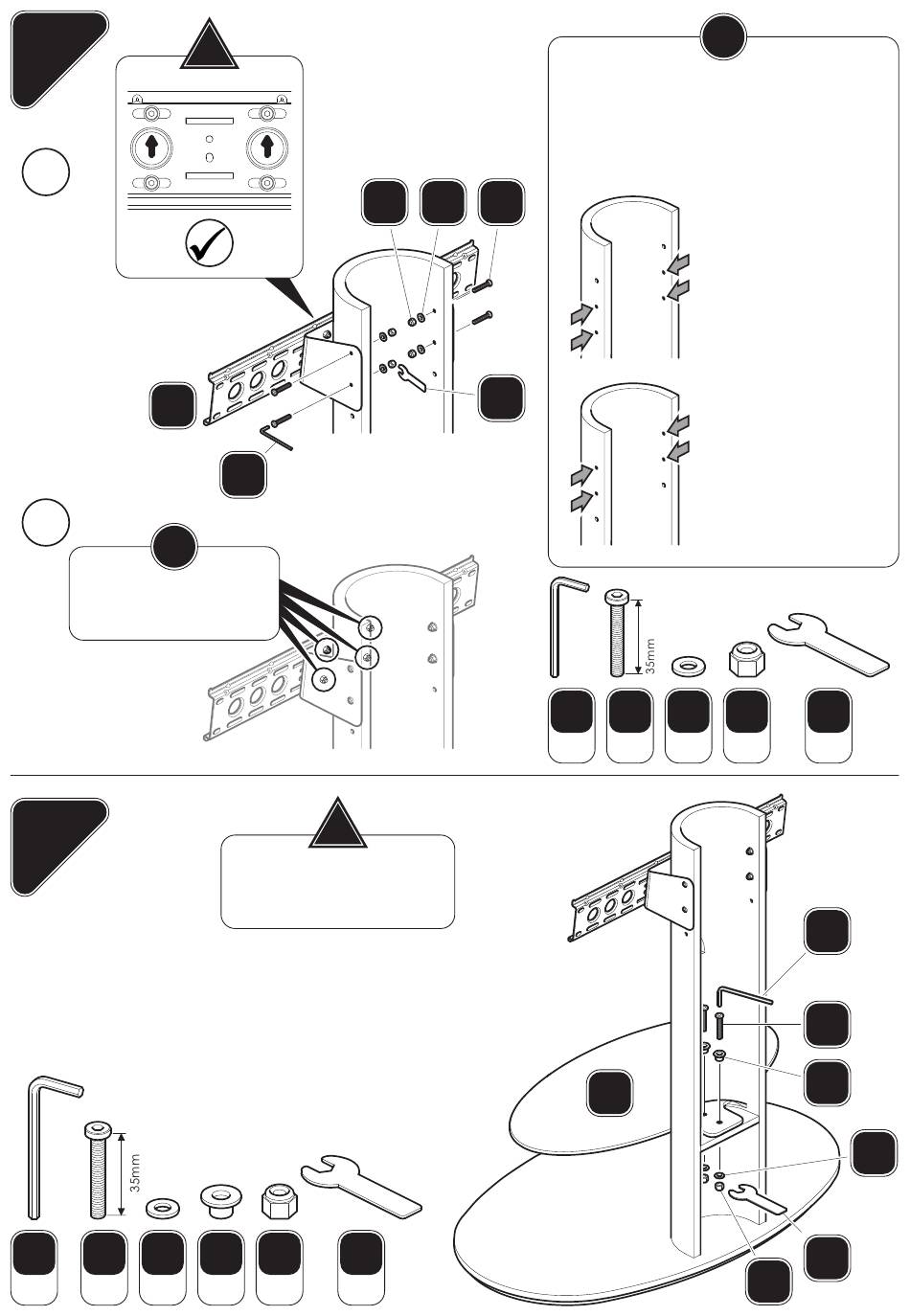 35mm

35mm