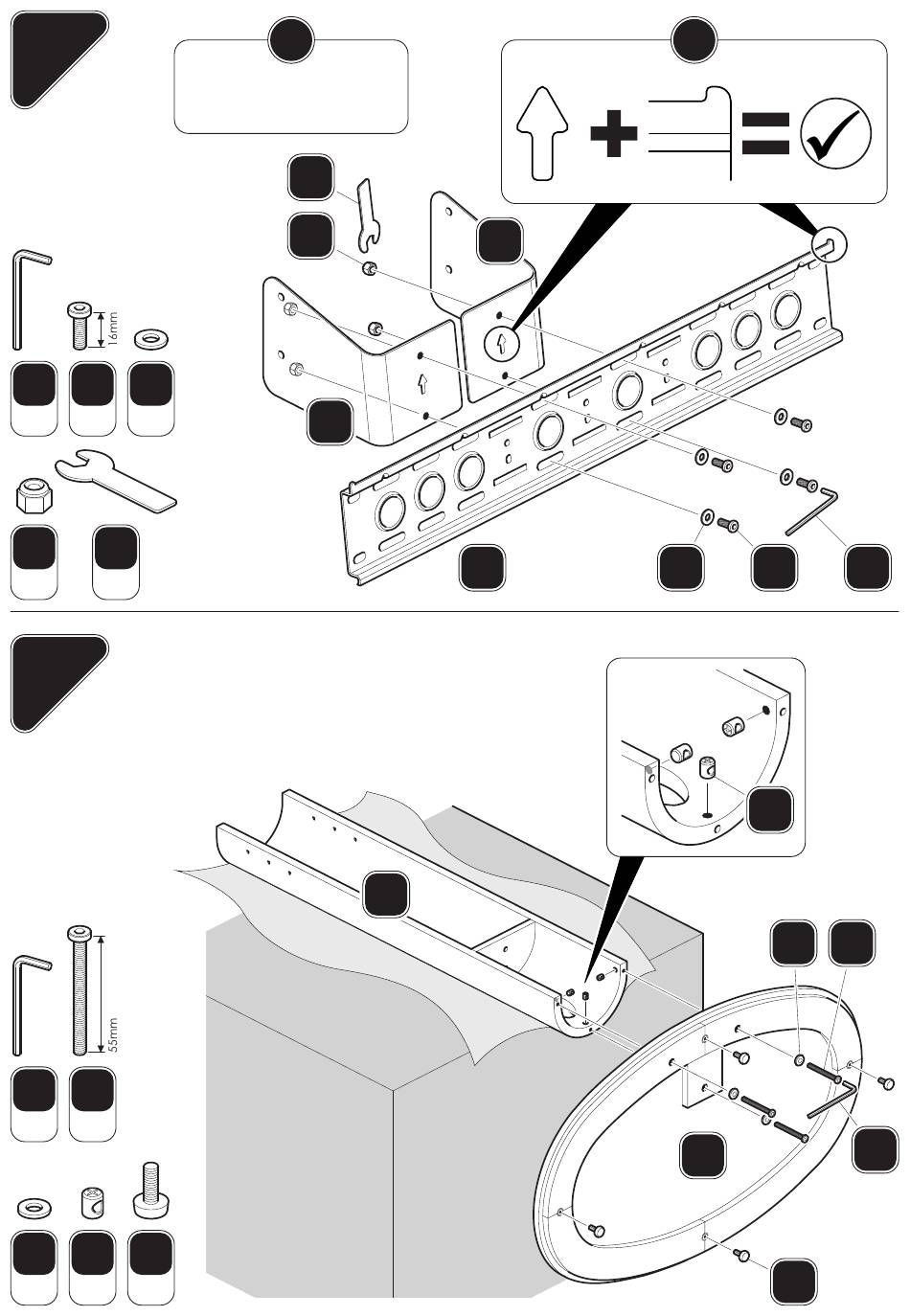 16mm

55mm