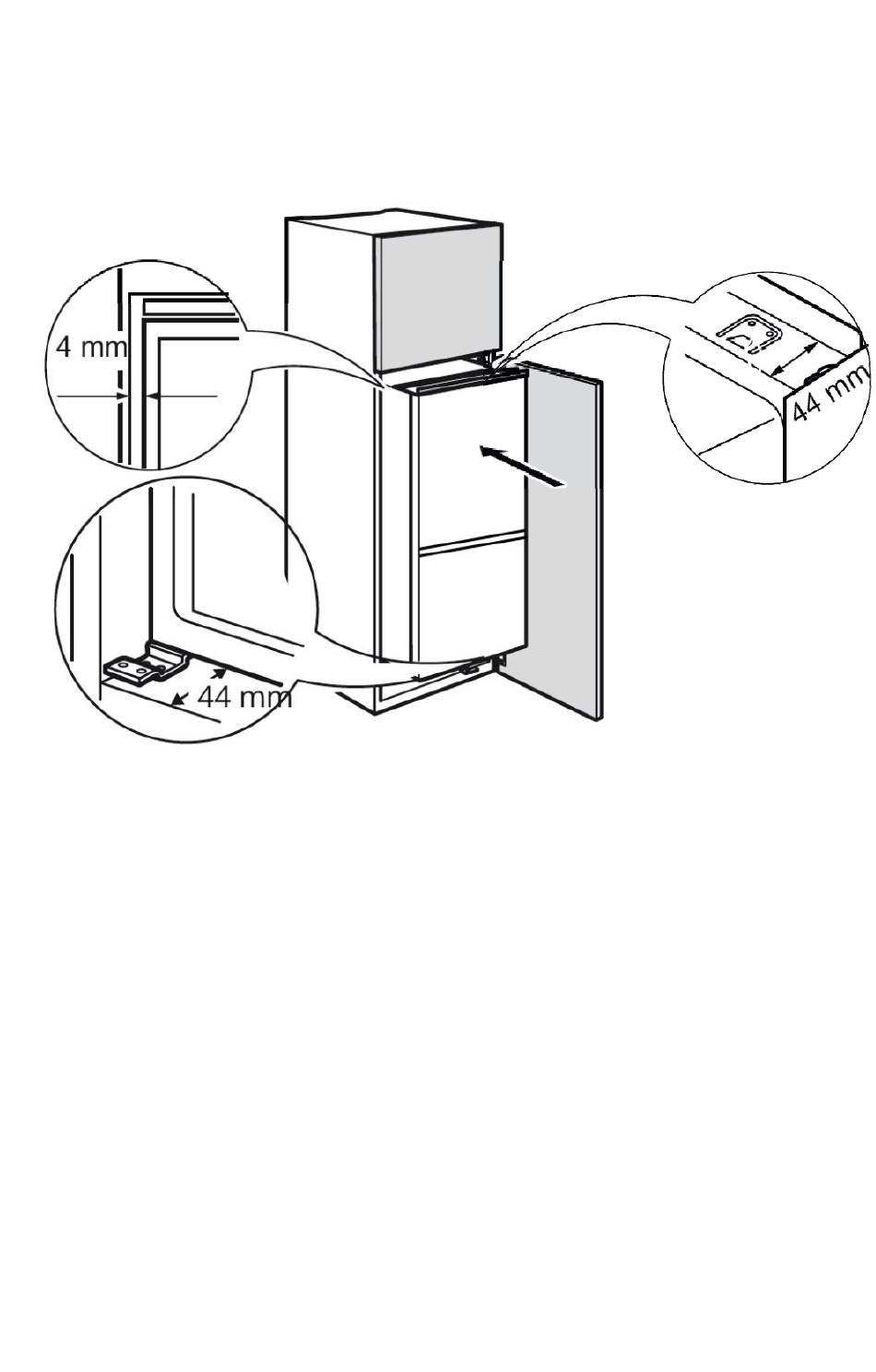 4 mm

44 mm

44 mm